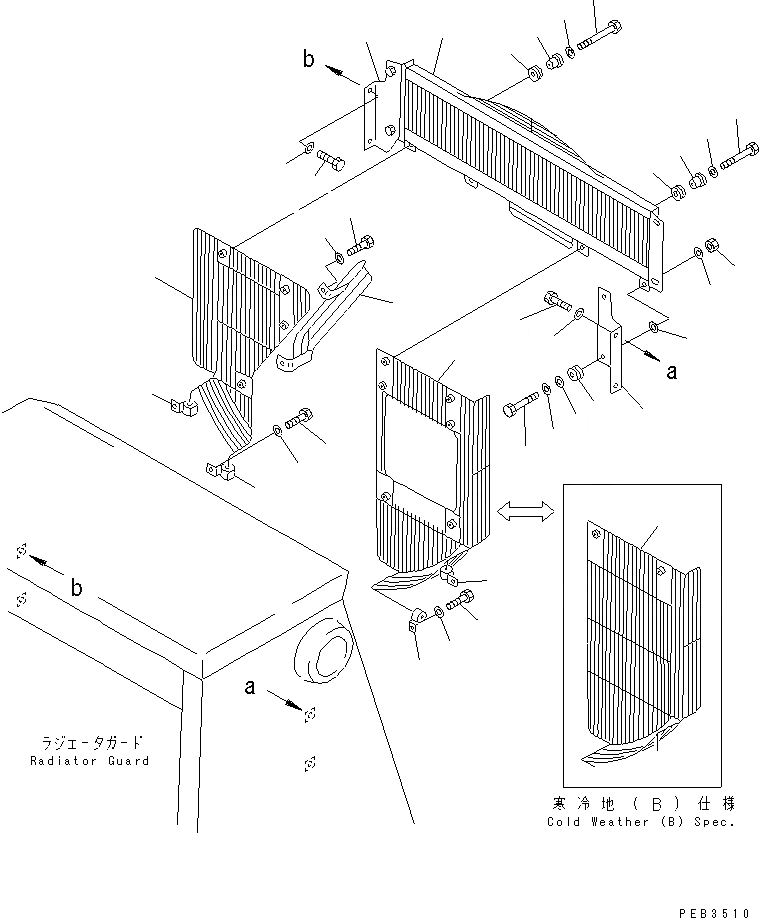 b

a

b

a

ラジエータガード
Radiator Guard

寒冷地（B）仕様
Cold Weather (B) Spec.

PEB3510