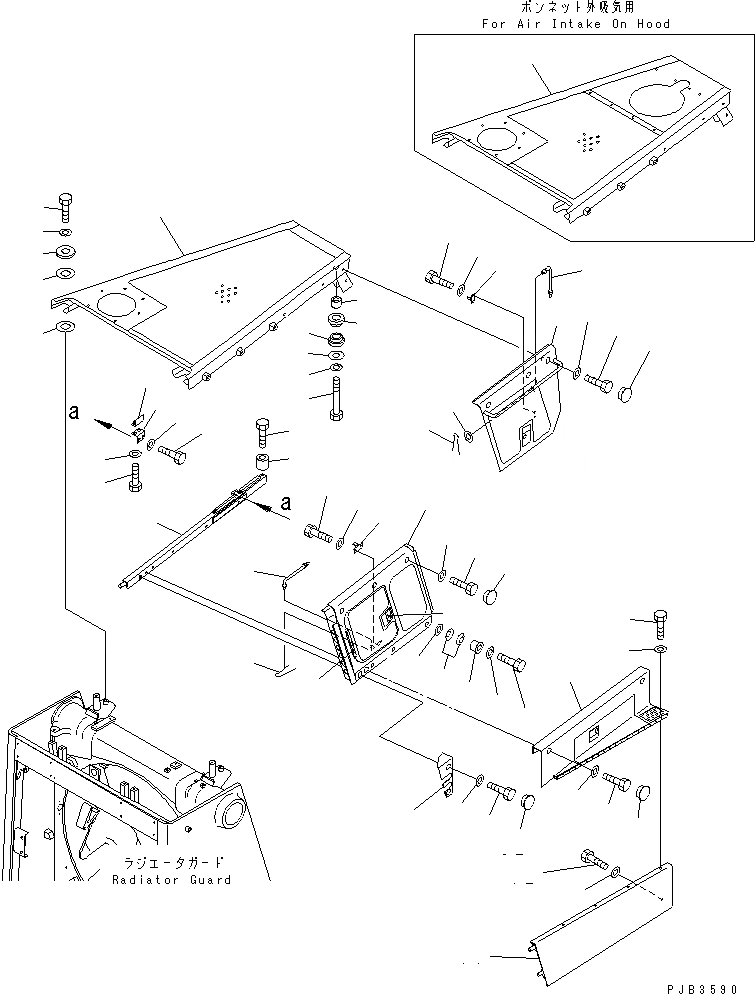 ボンネット外吸気用
For Air Intake On Hood

a

a

ラジエータガード
Radiator Guard

PJB3590