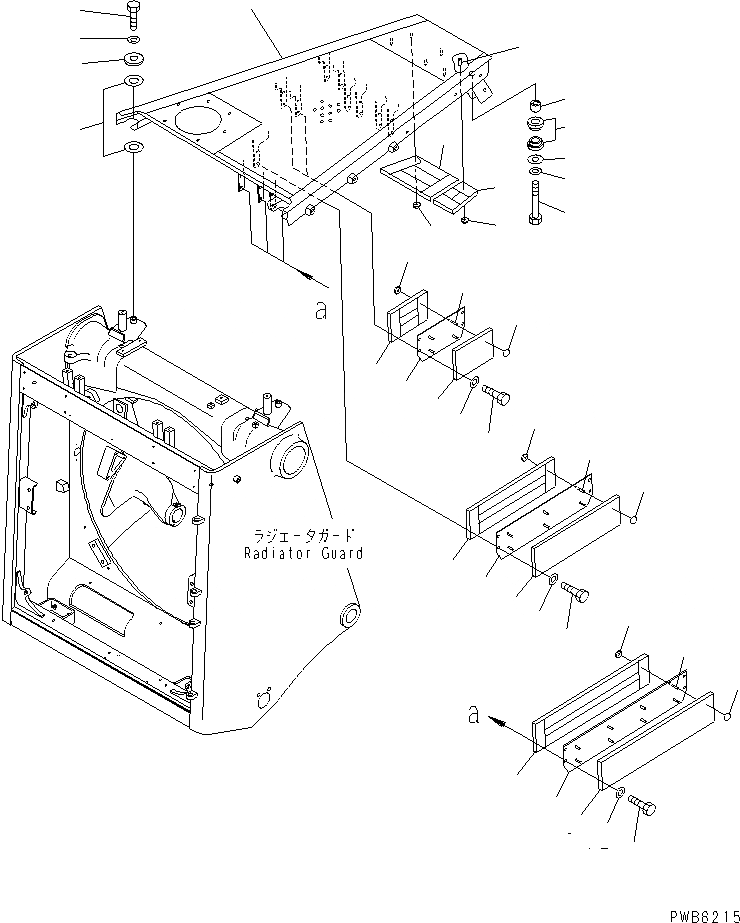 a

ラジエータガード
Radiator Guard

a

PWB6215