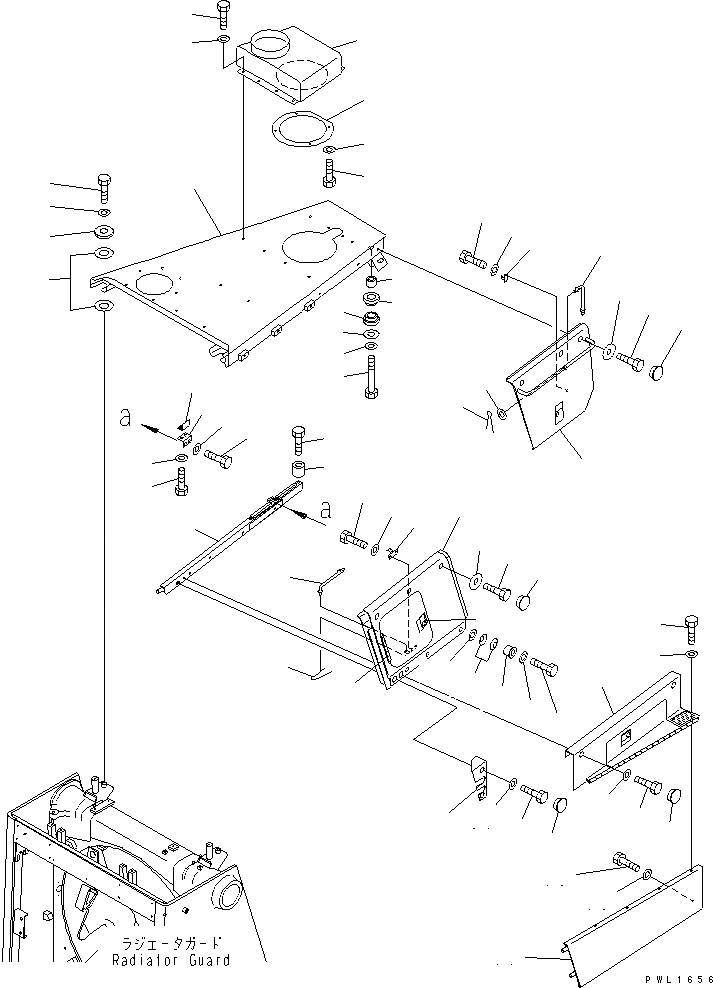 a

a

ラジエータガード
Radiator Guard

PWL1656