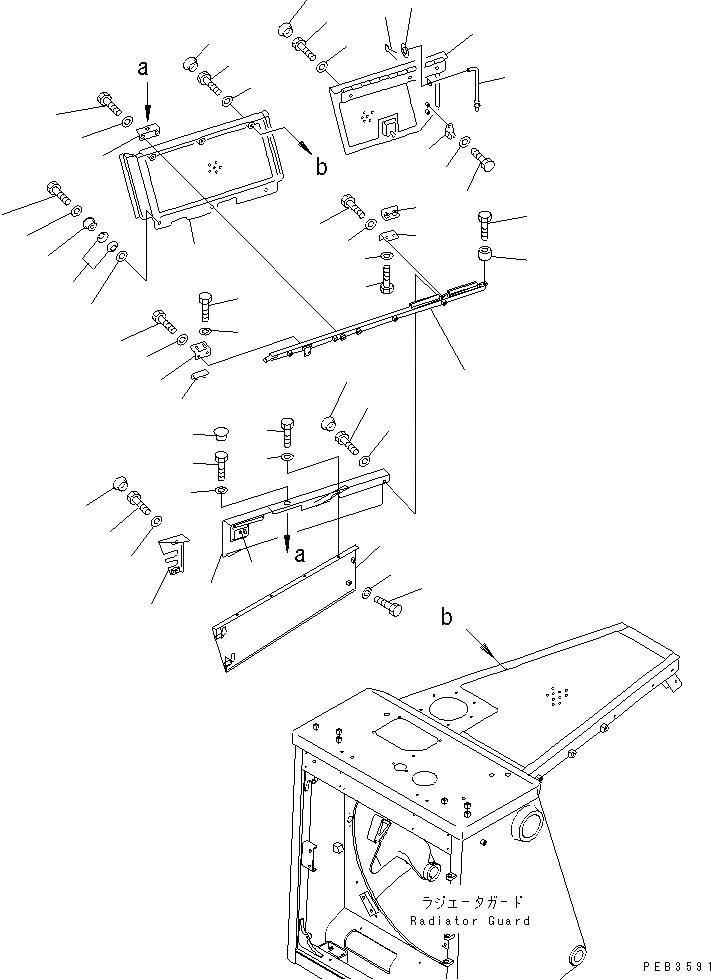 a

b

a

b

ラジエータガード
Radiator Guard

PEB3591