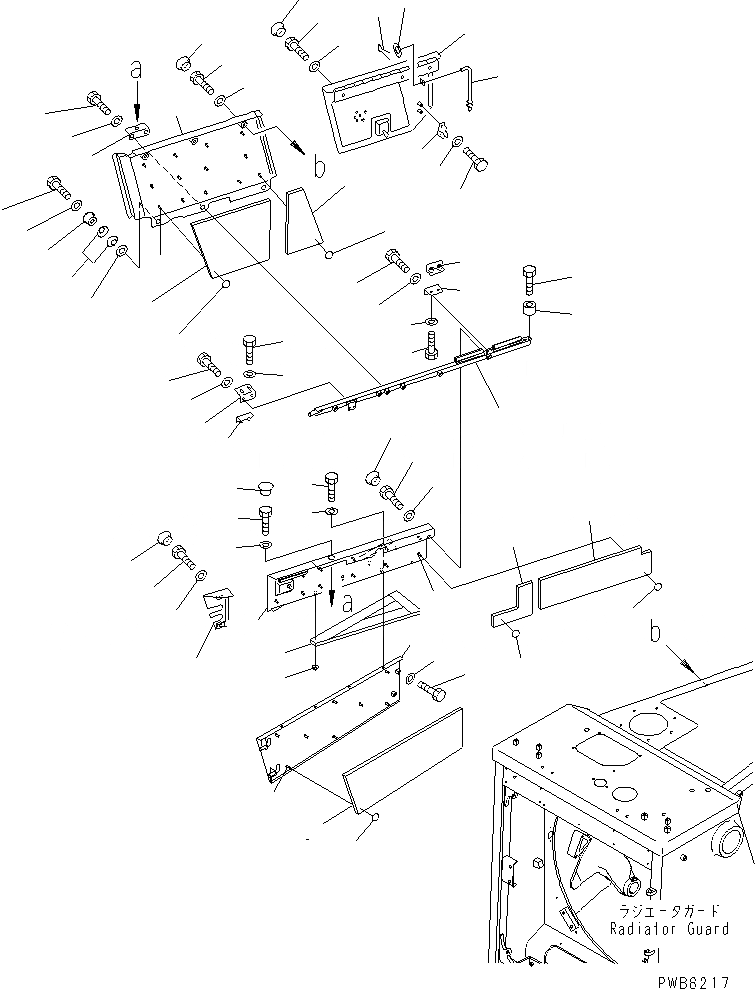 a
b
a
b
ラジエータガード
Radiator Guard
PWB6217