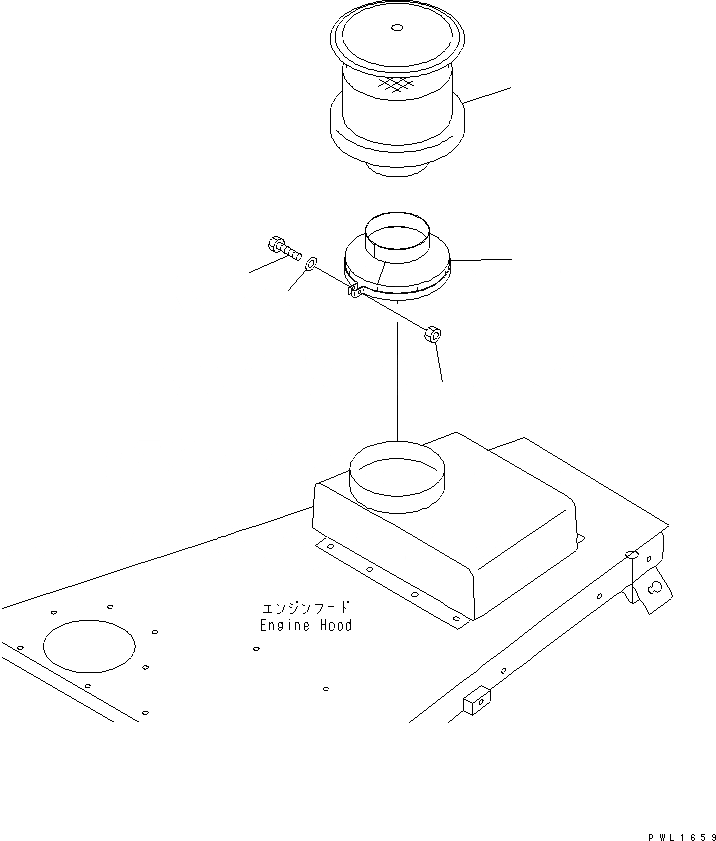 エンジンフード
Engine Hood

PWL1659