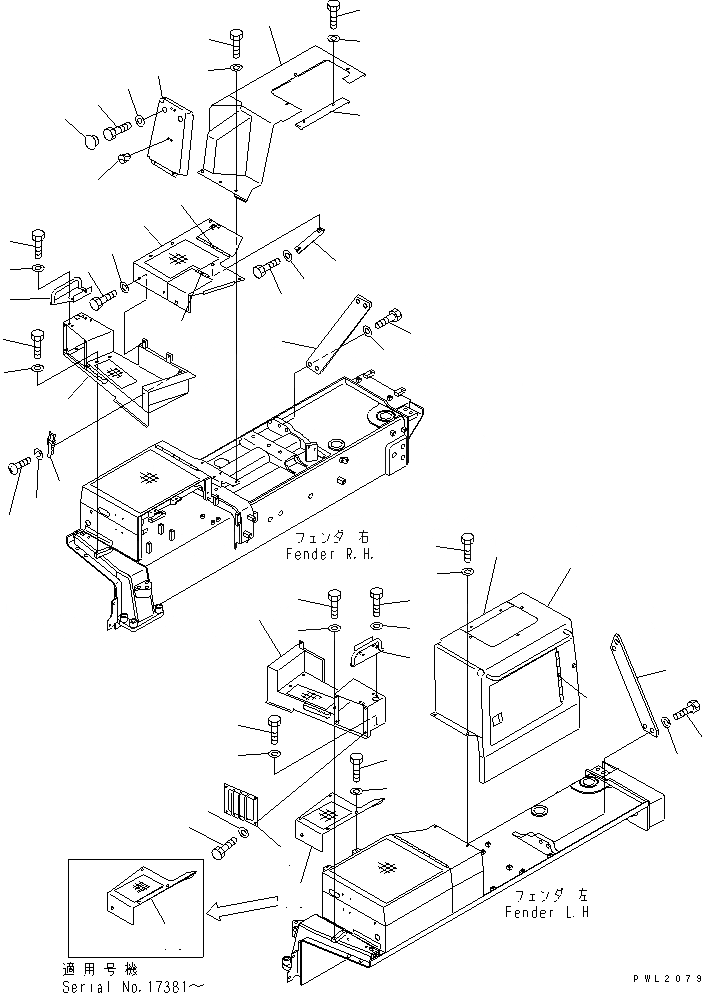 フェンダ 右
Fender R.H.

フェンダ 左
Fender L.H

適用号機
Serial No.17381～

PWL2079