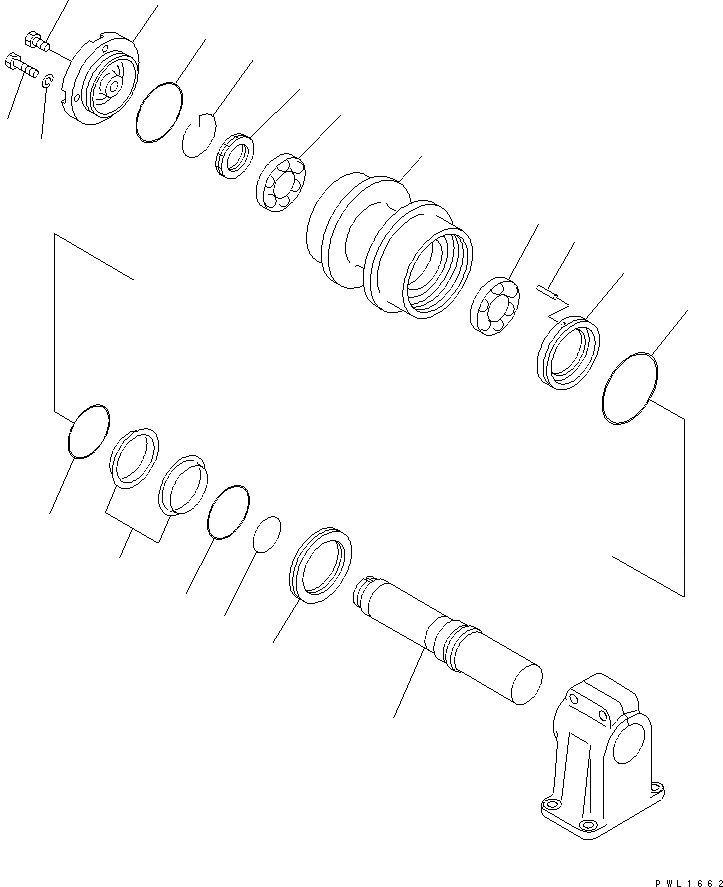 PWL1662