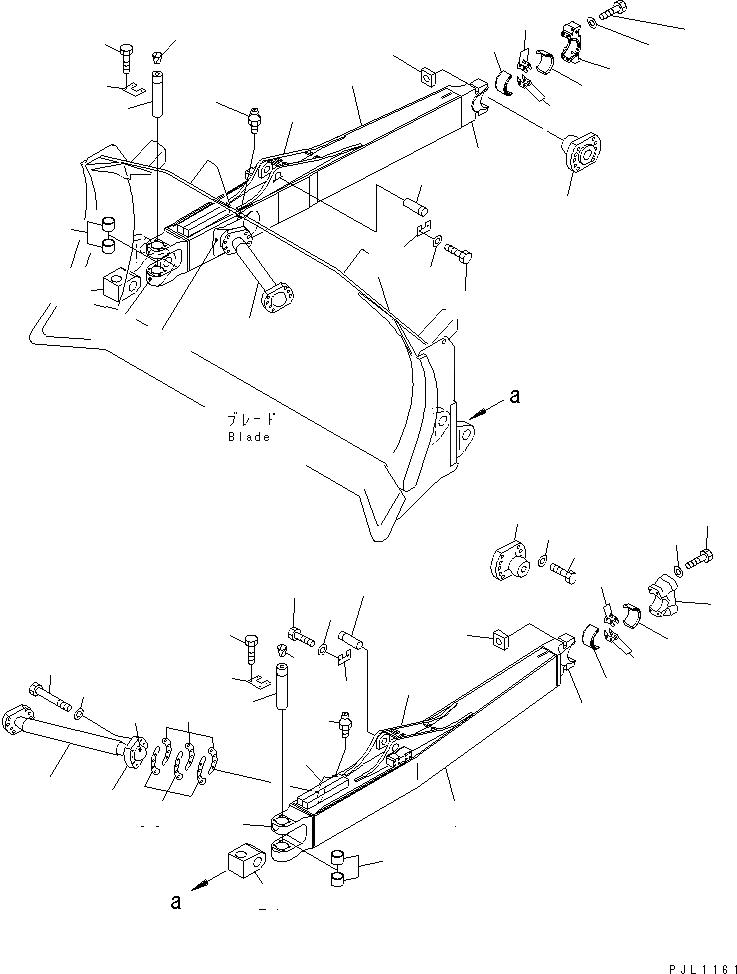 a
ブレード
Blade
a
PJL1161