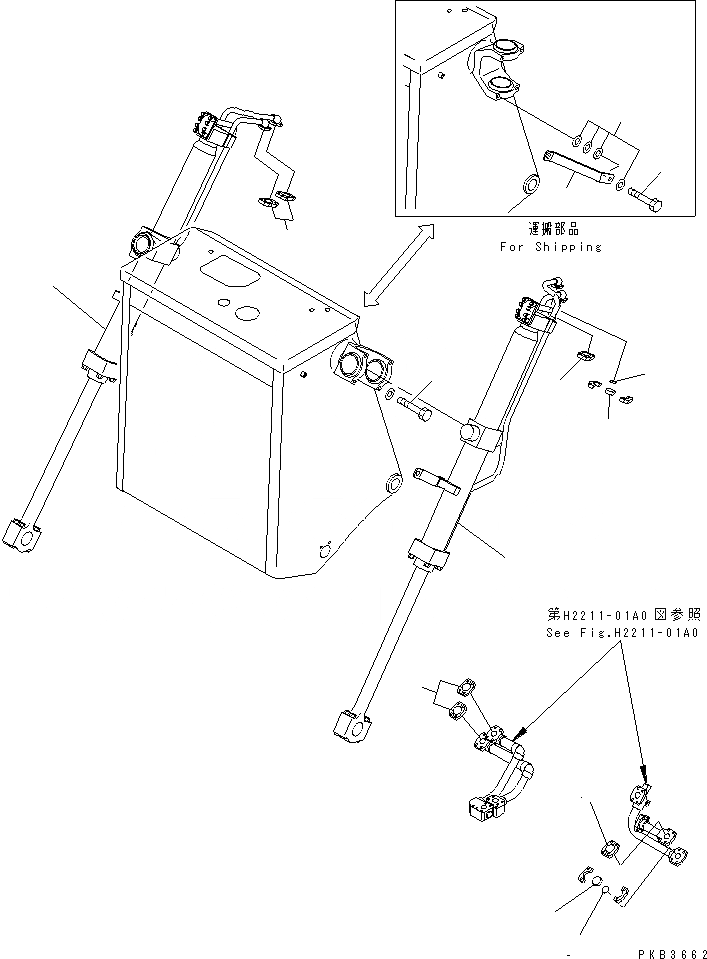 運搬部品
For Shipping

第H2211-01A0図参照
See Fig.H2211-01A0

PKB3662