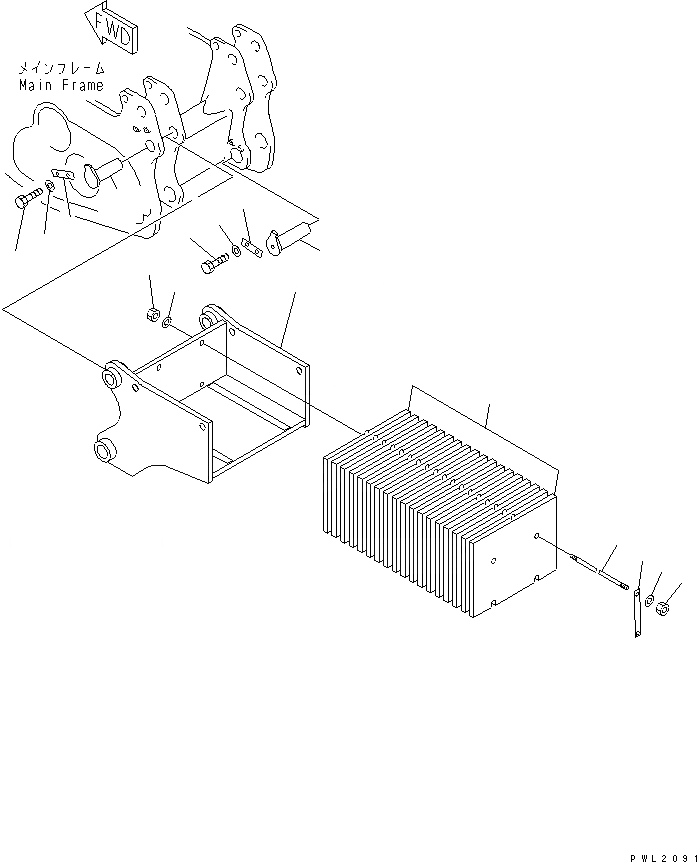 FWD

メインフレーム
Main Frame

PWL2091