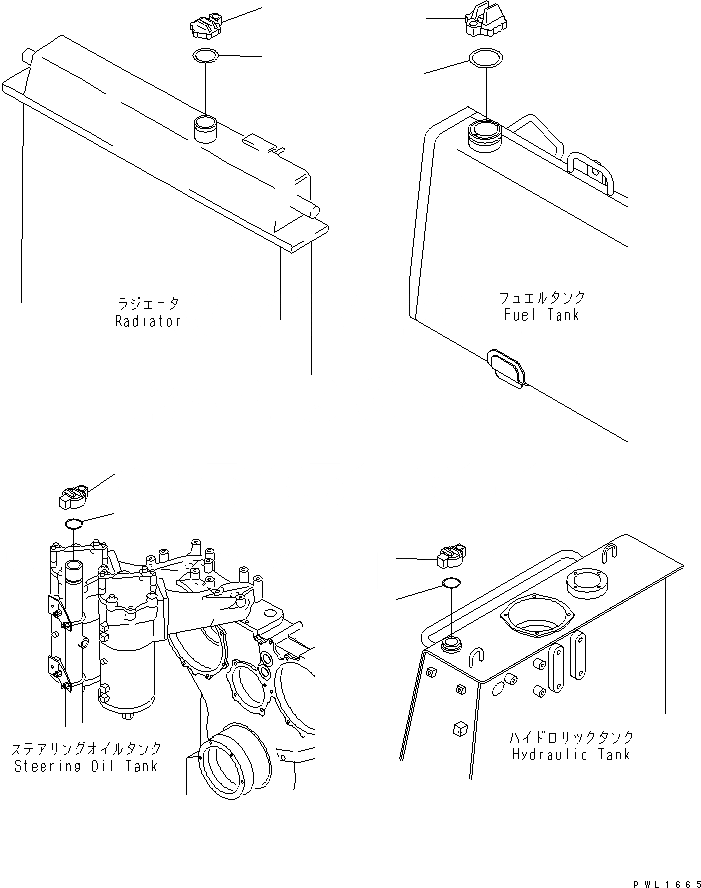 ラジエータ
Radiator

フュエルタンク
Fuel Tank

ステアリングオイルタンク
Steering Oil Tank

ハイドロリックタンク
Hydraulic Tank

PWL1665