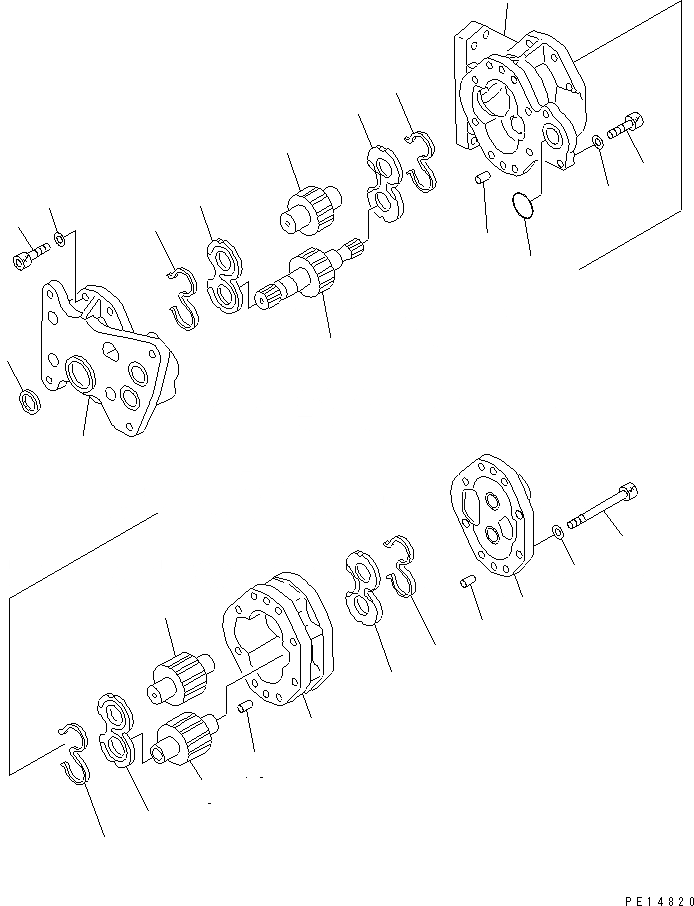 PE14820