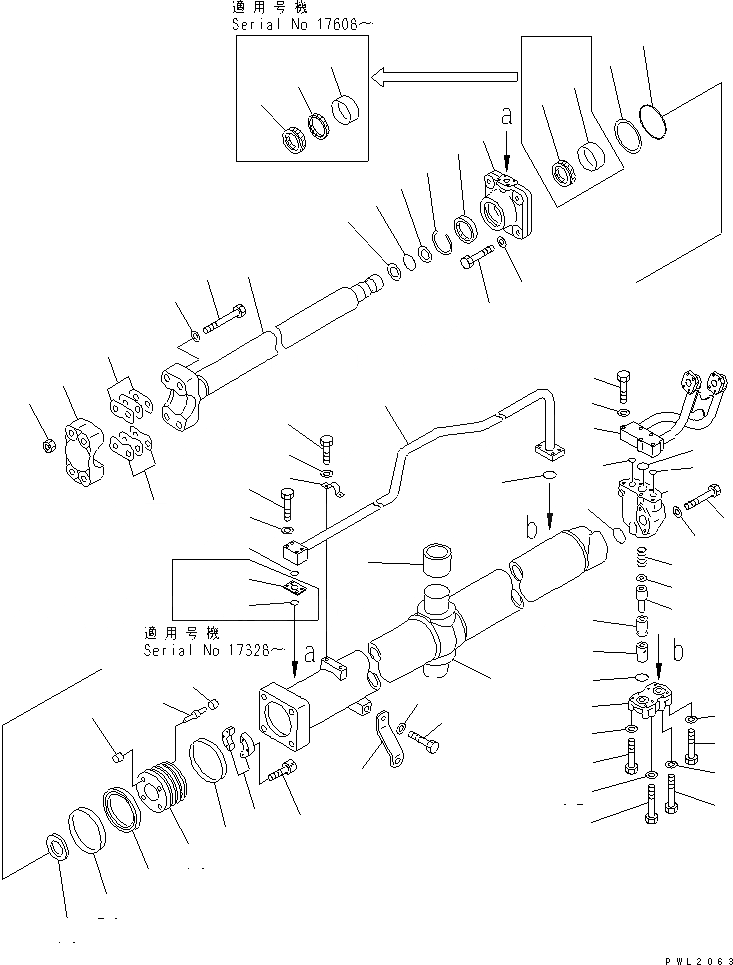 適用号機
Serial No 17606~

a

b

適用号機
Serial No 17328~

a

b

PWL2063