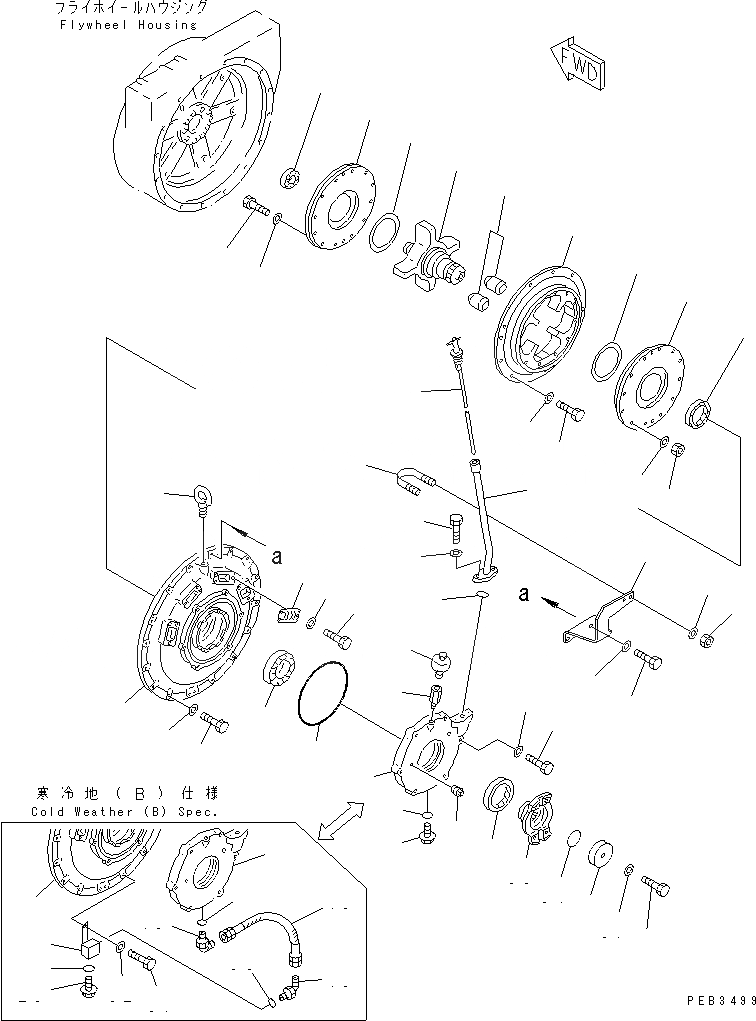 フライホイールハウジング
Flywheel Housing

FWD

a

a

寒冷地（Ｂ）仕様
Cold Weather (B) Spec.

PEB3499