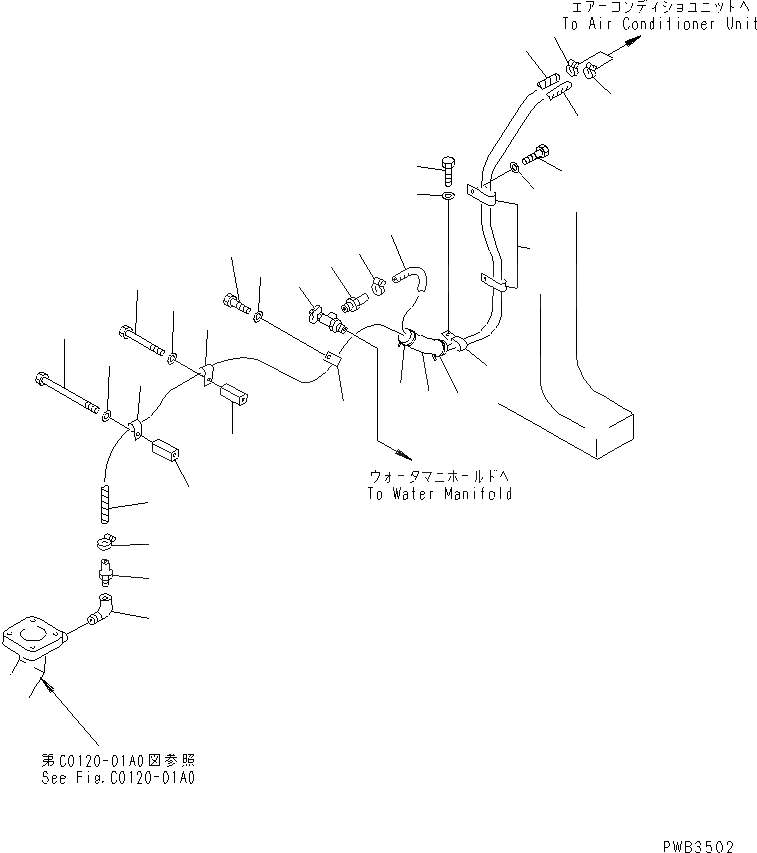 エアーコンディショユニットへ
To Air Conditioner Unit

ウォータマニホールドへ
To Water Manifold

第C0120-01A0図参照
See Fig.C0120-01A0

PWB3502