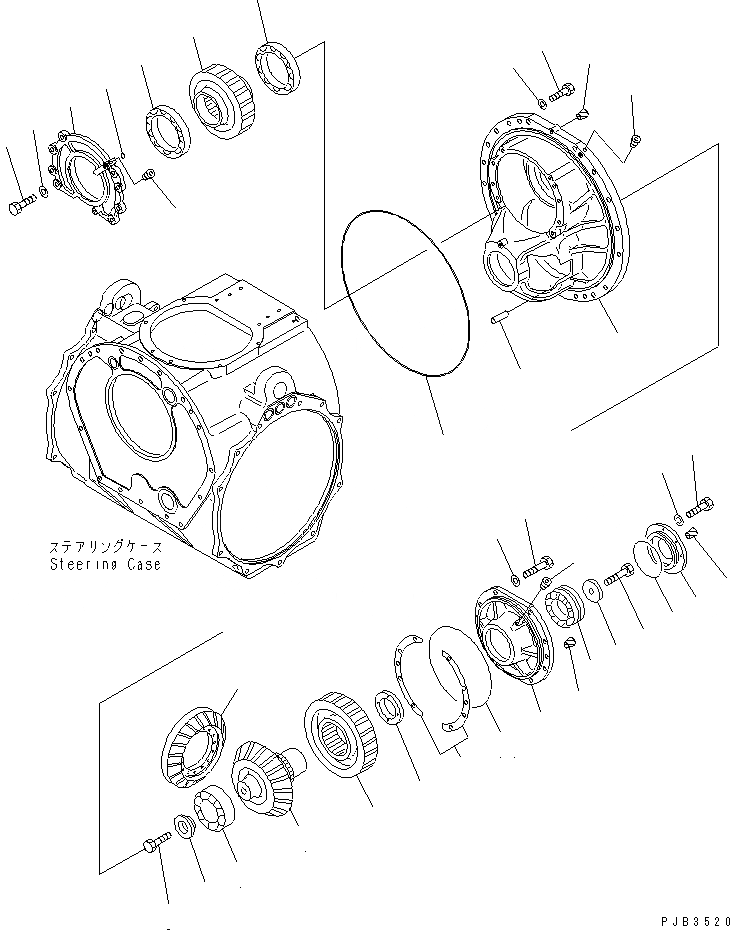 ステアリングケース
Steering Case

PJB3520