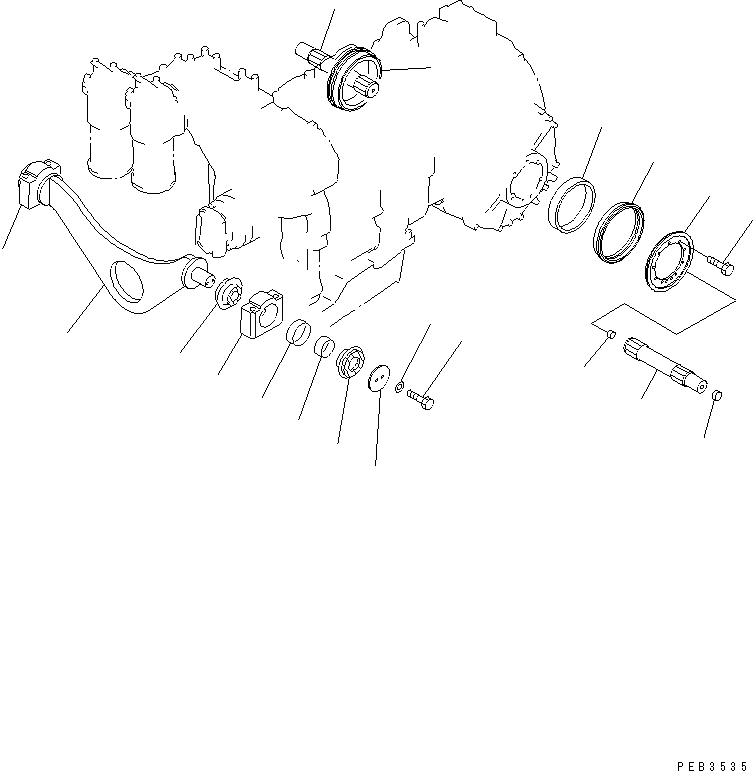 PEB3535