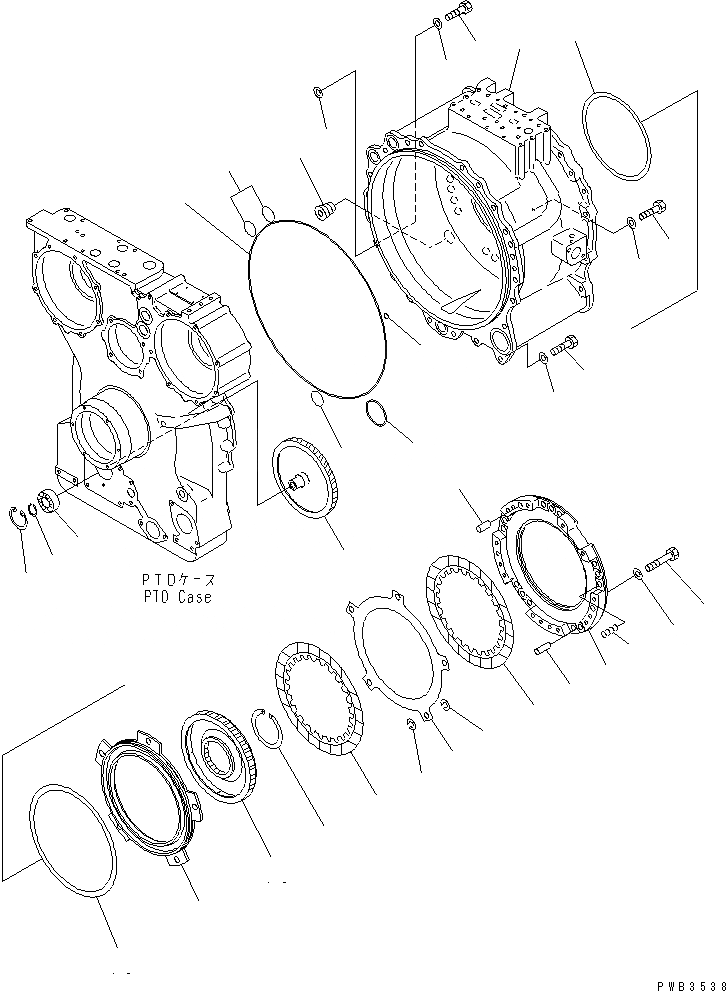 PTOケース
PTO Case

PWB3538