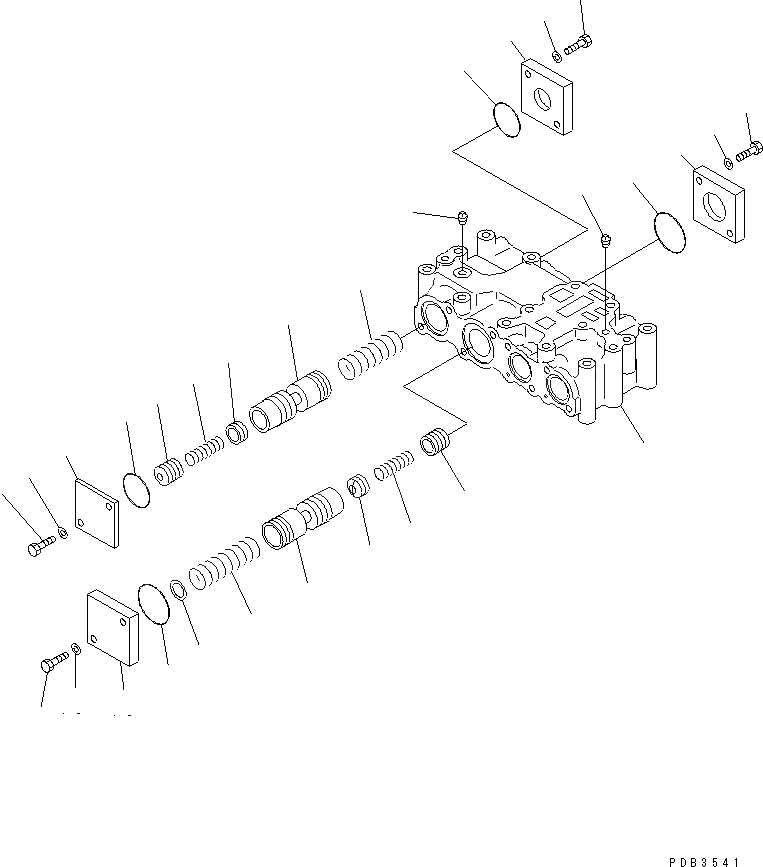 PDB3541