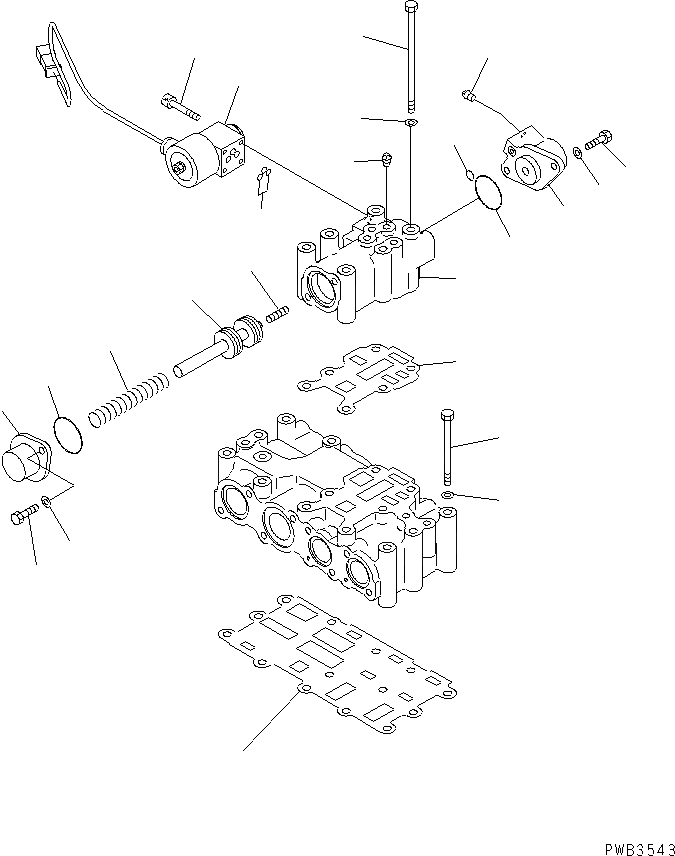 PWB3543