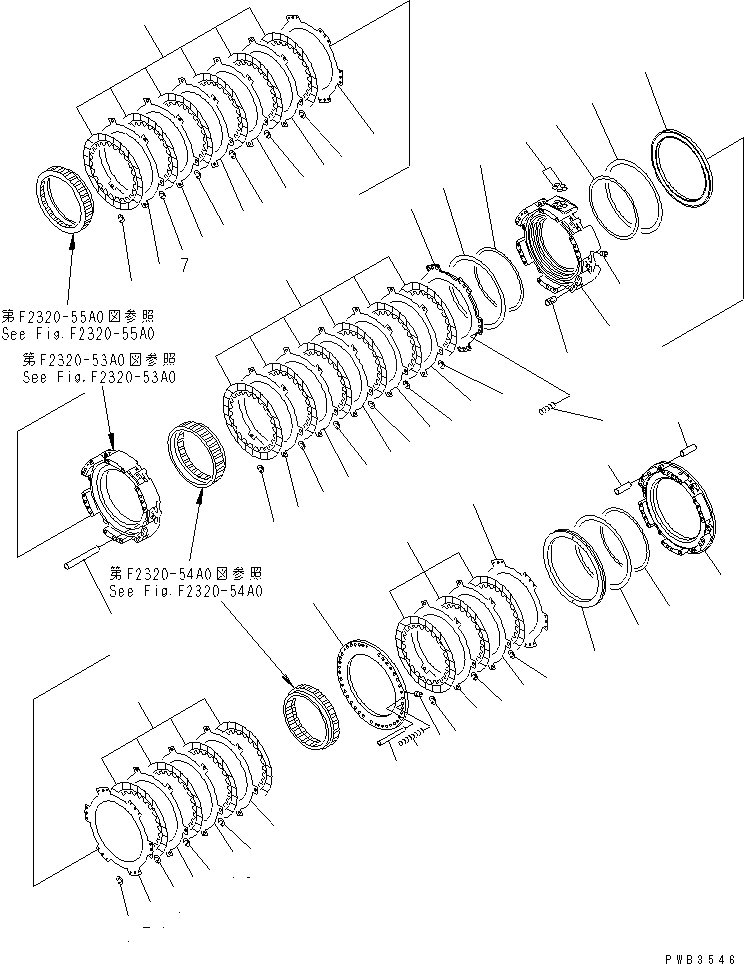 7

第F2320-55A0図参照
See Fig.F2320-55A0

第F2320-53A0図参照
See Fig.F2320-53A0

第F2320-54A0図参照
See Fig.F2320-54A0

PWB3546