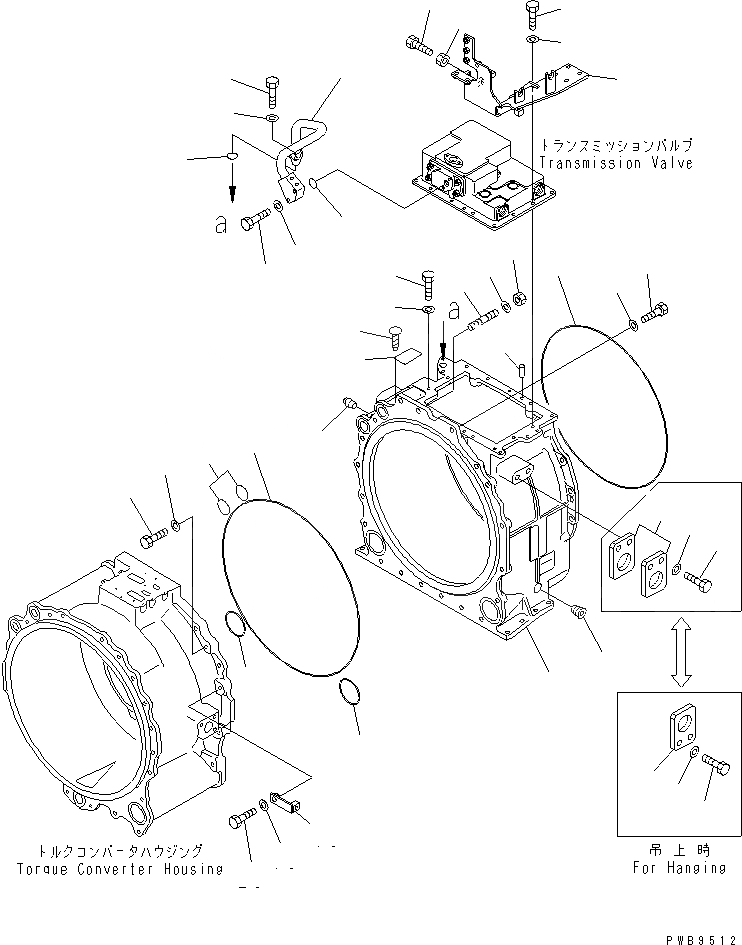 トランスミッションバルブ
Transmission Valve

a

a

トルクコンバータハウジング
Torque Converter Housing

吊上時
For Hanging

PWB9512