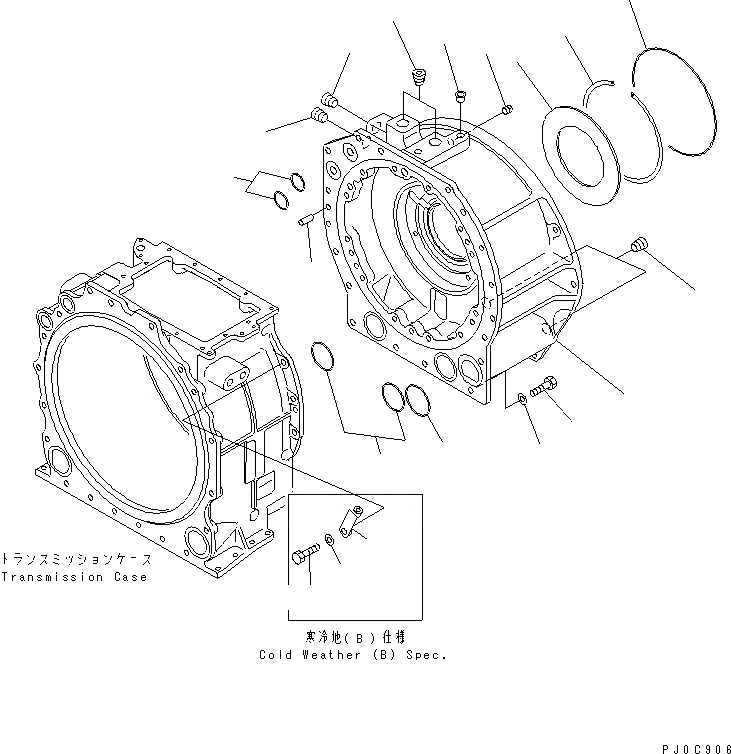 トランスミッションケース
Transmission Case

寒冷地(B)仕様
Cold Weather (B) Spec.

PJ0C906