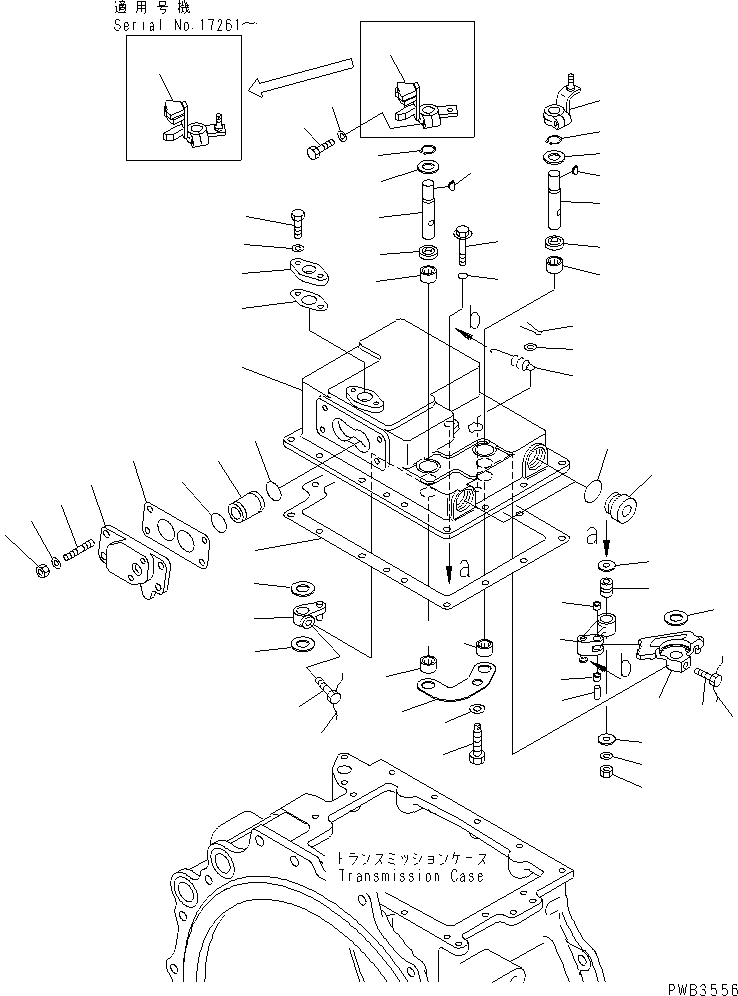 適用号機
Serial No.17261～

b

a

a

b

トランスミッションケース
Transmission Case

PWB3556