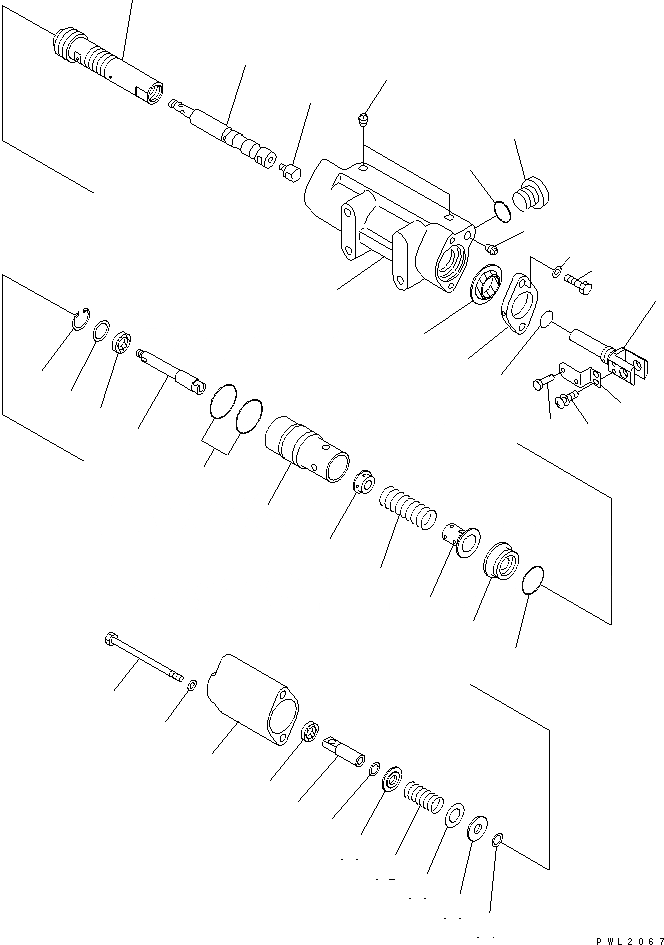 PWL2067