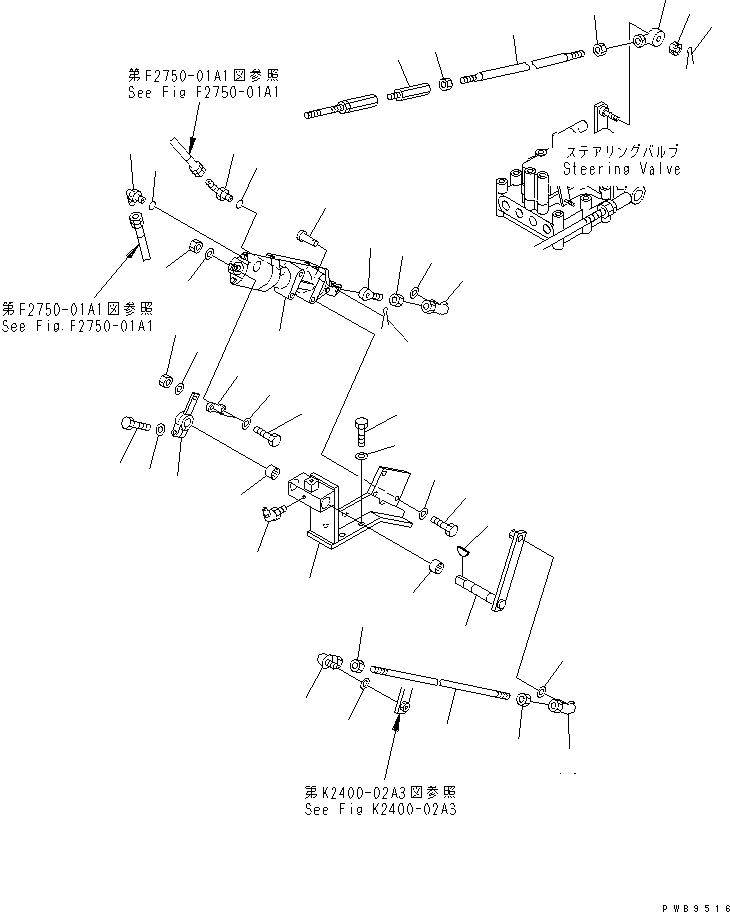 第F2750-01A1図参照
See Fig F2750-01A1

ステアリングバルブ
Steering Valve

第F2750-01A1図参照
See Fig.F2750-01A1

第K2400-02A3図参照
See Fig K2400-02A3

PWB9516