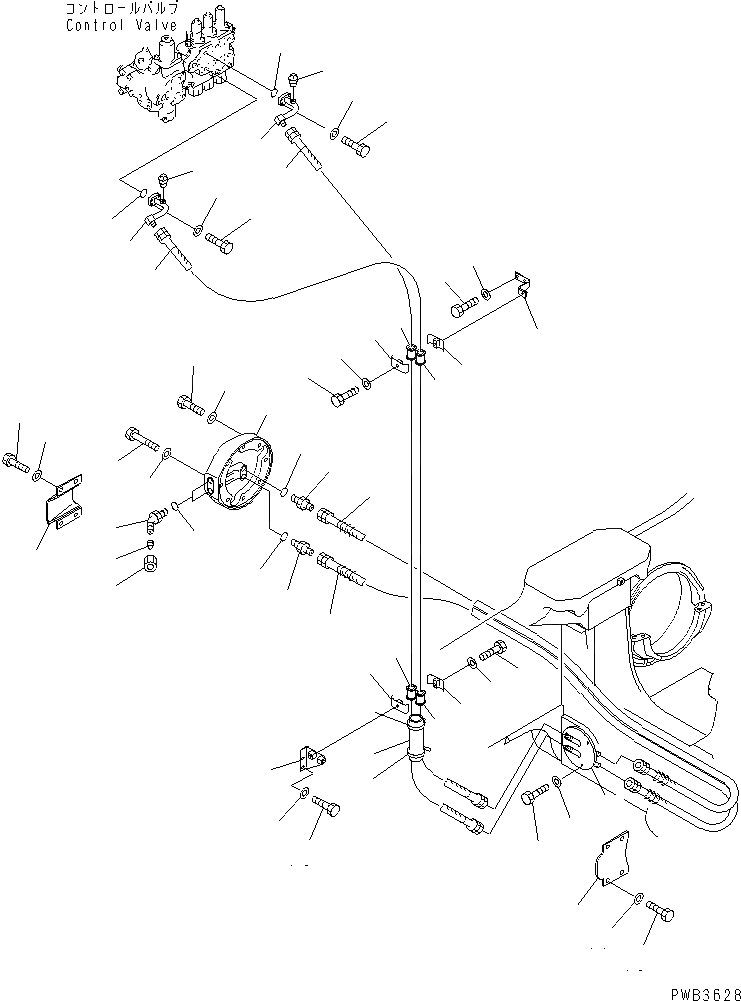 コントロールバルブ
Control Valve

PWB3628