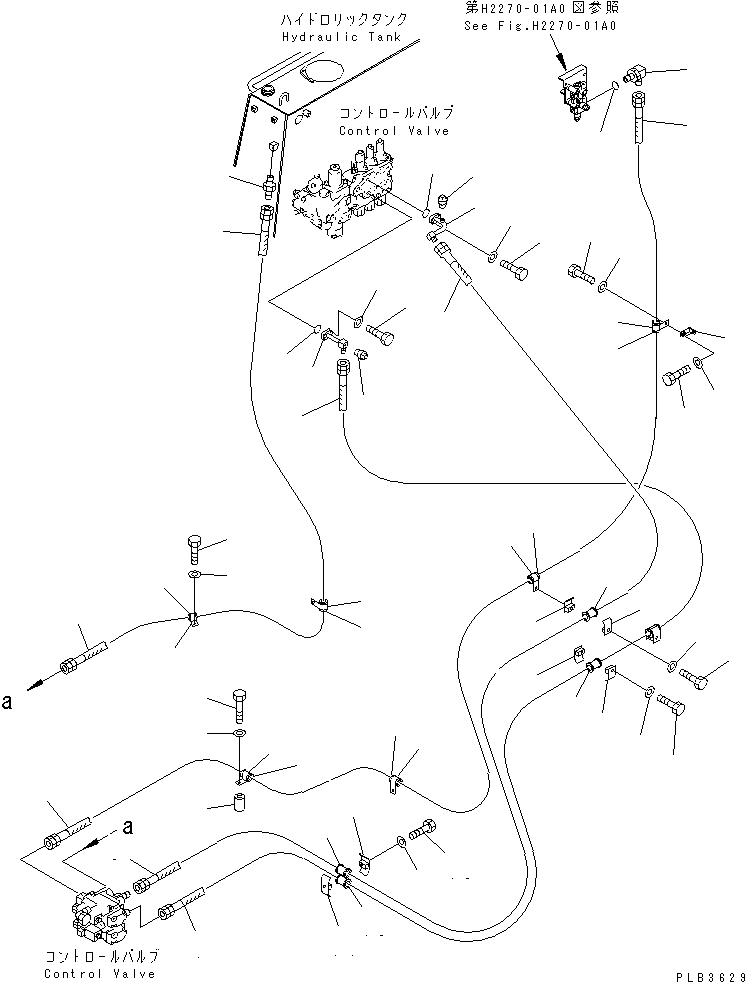 ハイドロリックタンク
Hydraulic Tank

第H2270-01A0図参照
See Fig.H2270-01A0

コントロールバルブ
Control Valve

a

a

コントロールバルブ
Control Valve

PLB3629