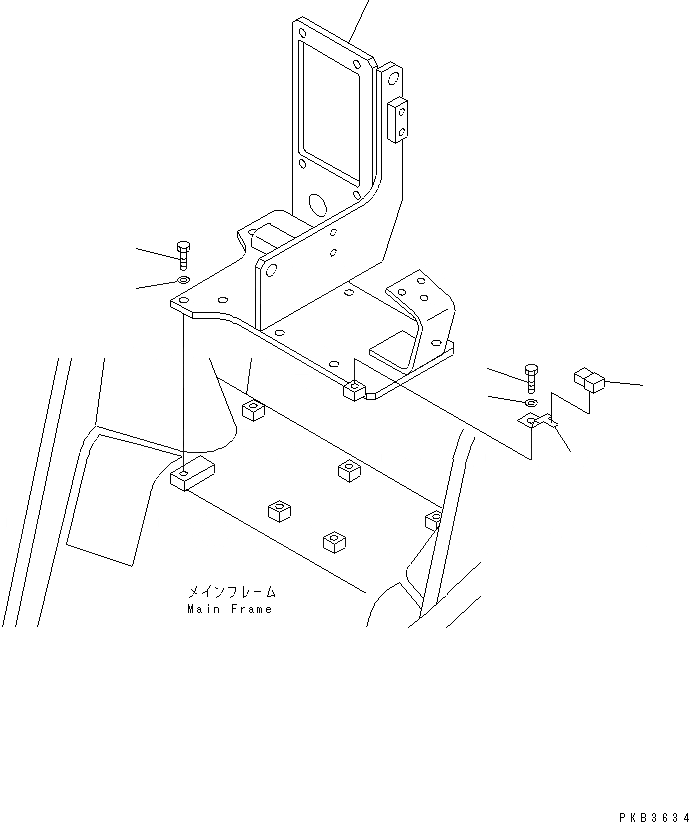 メインフレーム
Main Frame

PKB3634