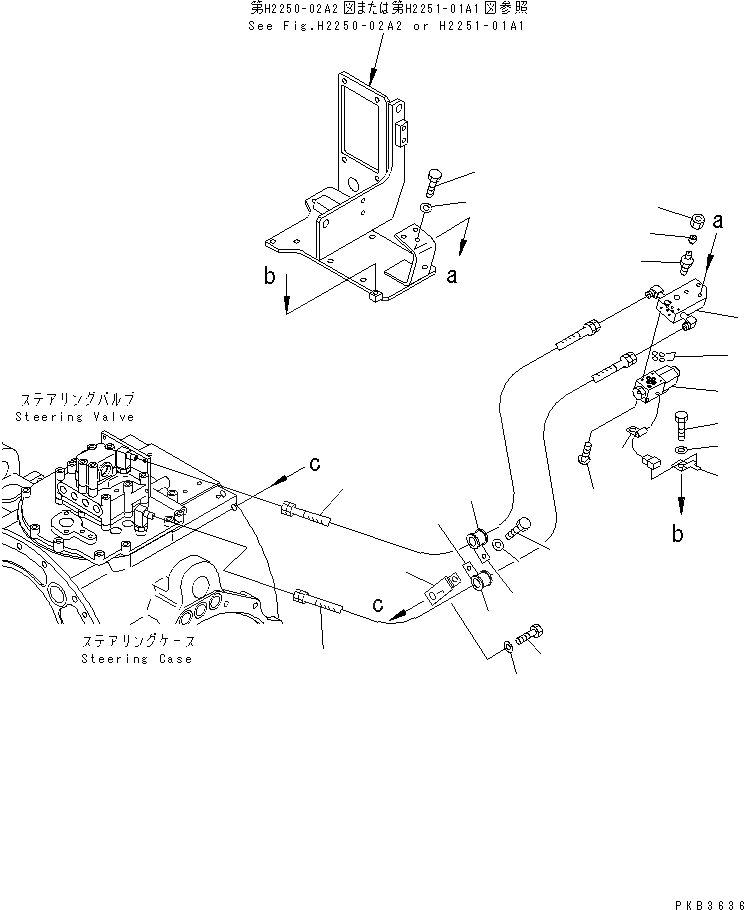 第H2250-02A2 図または第H2251-01A1 図参照
See Fig.H2250-02A2 or H2251-01A1

a

b

a

ステアリングバルブ
Steering Valve

c

b

c

ステアリングケース
Steering Case

PKB3636