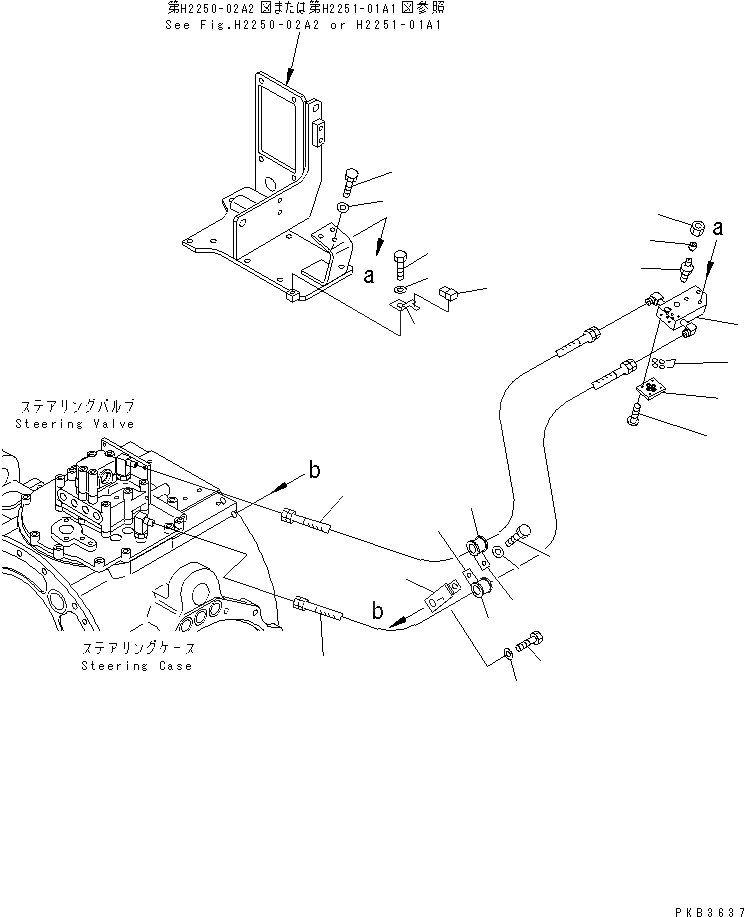 第H2250-02A2 図または第H2251-01A1 図参照
See Fig.H2250-02A2 or H2251-01A1

a

a

ステアリングバルブ
Steering Valve

b

b

ステアリングケース
Steering Case

PKB3637