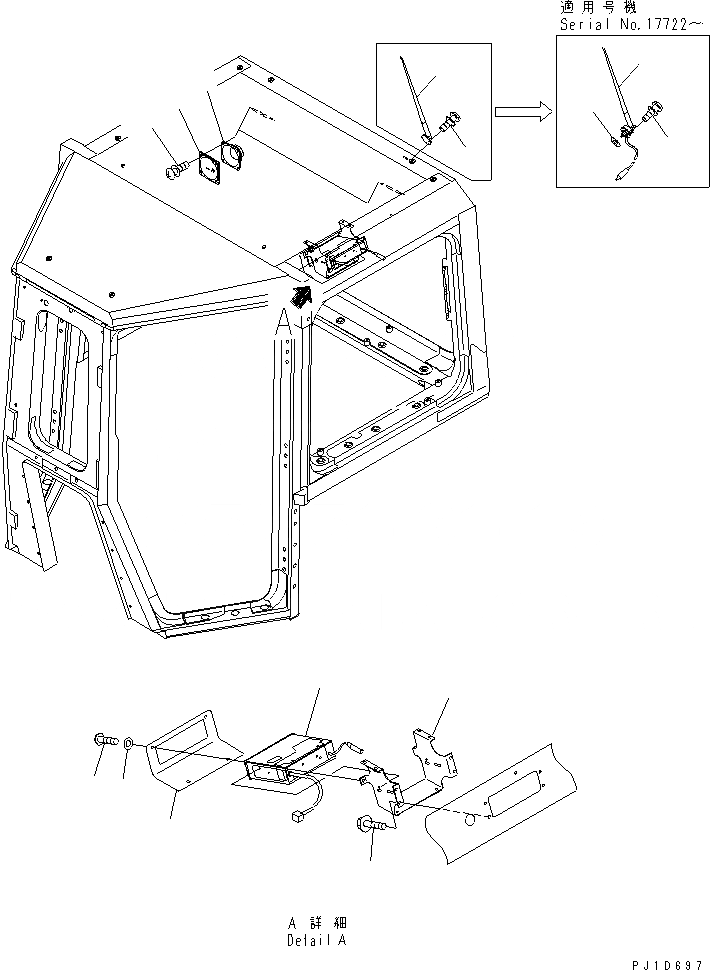 適用号機
Serial No.17722～

A

A 詳細
Detail A

PJ1D697