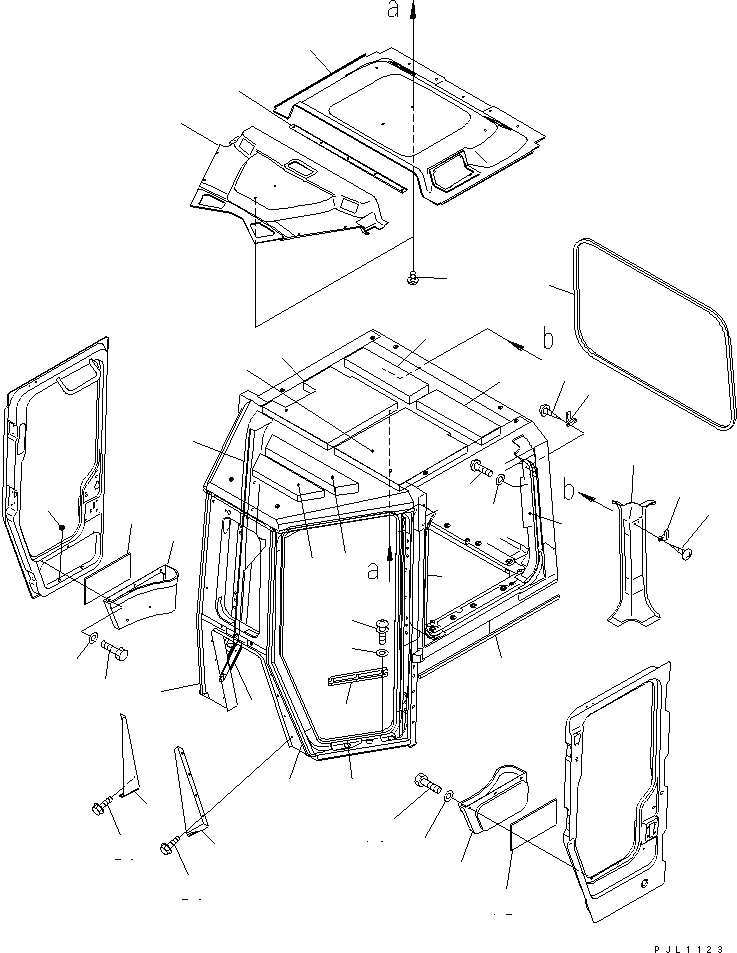 a

b

b

a

PJL1123