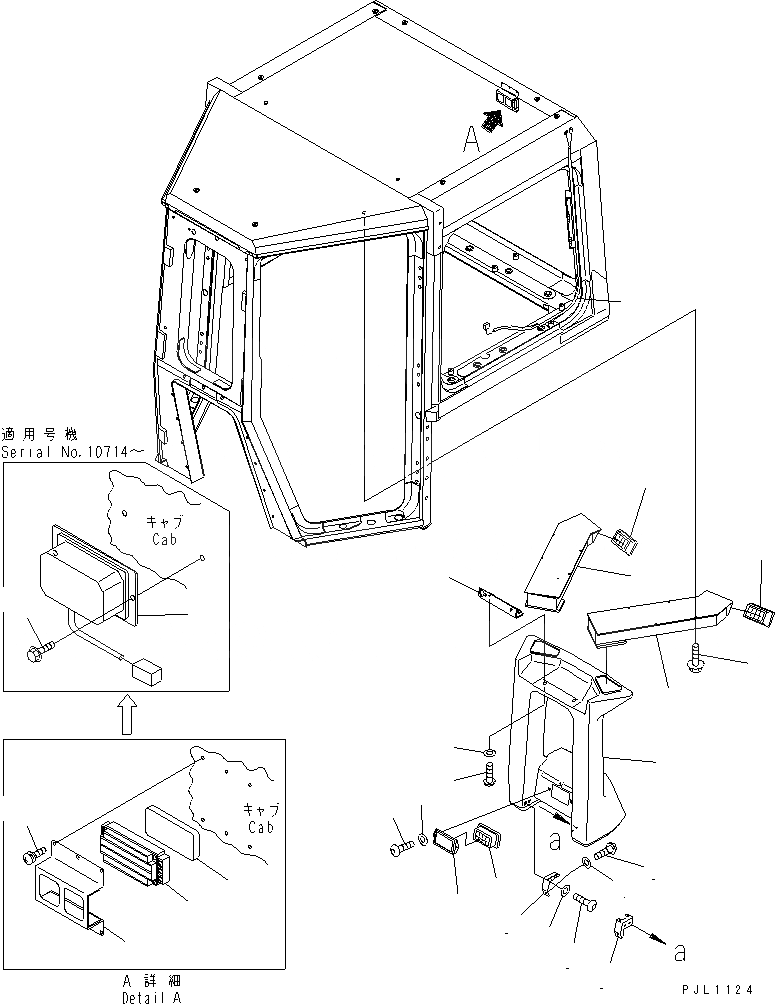 A

適用号機
Serial No.10714～

キャブ
Cab

キャブ
Cab

a

a

A 詳細
Detail A

PJL1124