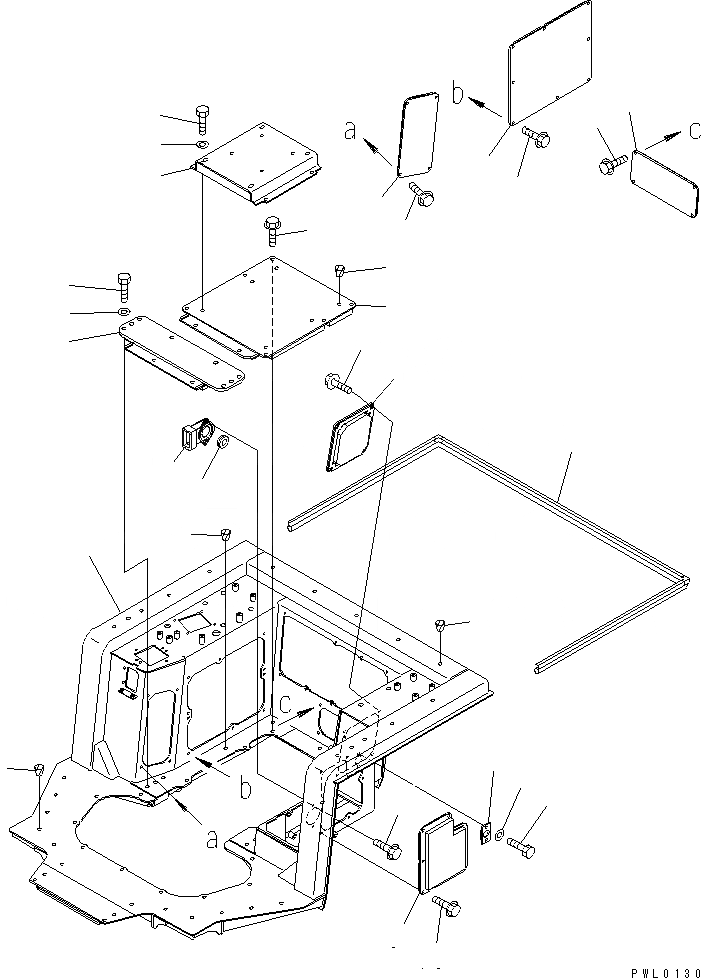 a
b
c
c
b
a
PWL0130