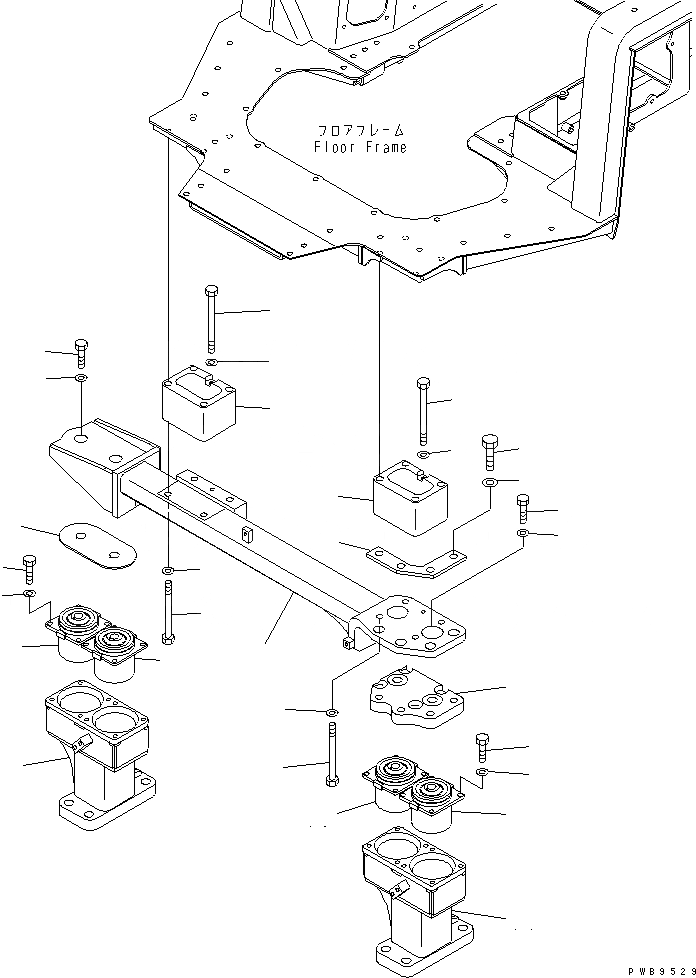 フロアフレーム
Floor Frame

PWB9529