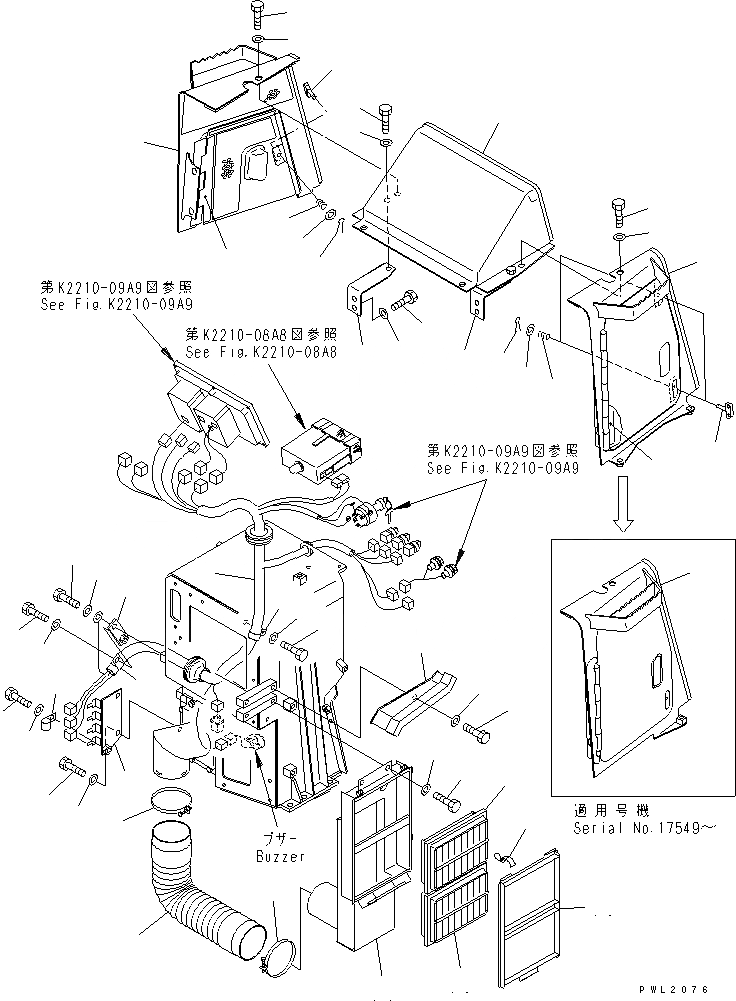 第K2210-09A9図参照
See Fig.K2210-09A9

第K2210-08A8図参照
See Fig.K2210-08A8

第K2210-09A9図参照
See Fig.K2210-09A9

ブザー
Buzzer

適用号機
Serial No.17549～

PWL2076