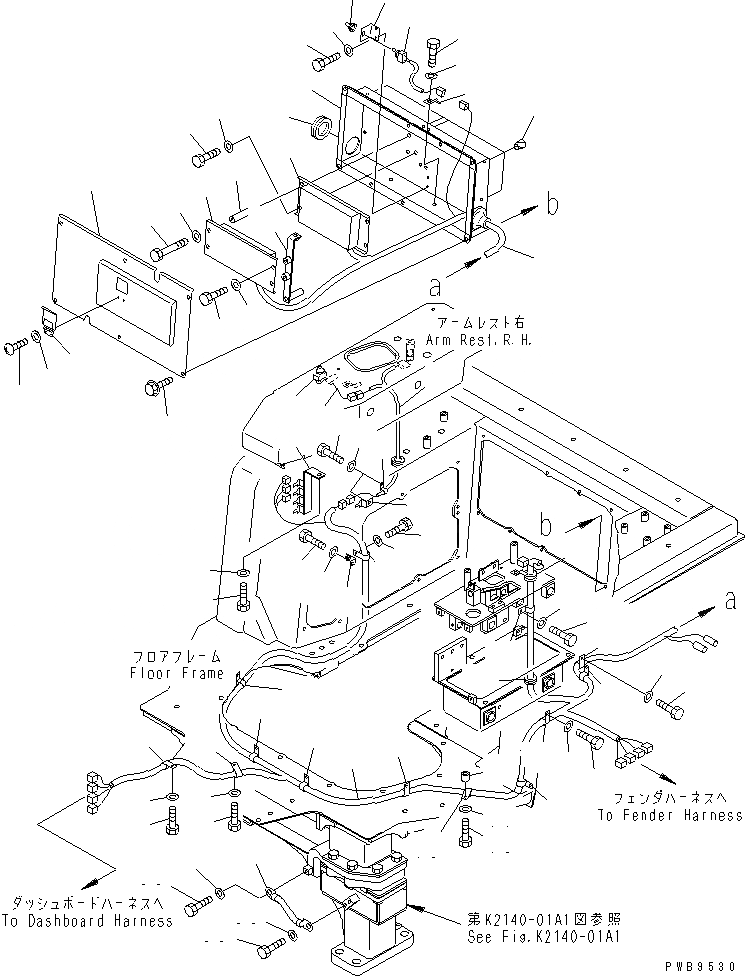 b

a

アームレスト右
Arm Rest,R.H.

b

a

フロアフレーム
Floor Frame

フェンダハーネスへ
To Fender Harness

ダッシュボードハーネスへ
To Dashboard Harness

第K2140-01A1図参照
See Fig.K2140-01A1

PWB9530