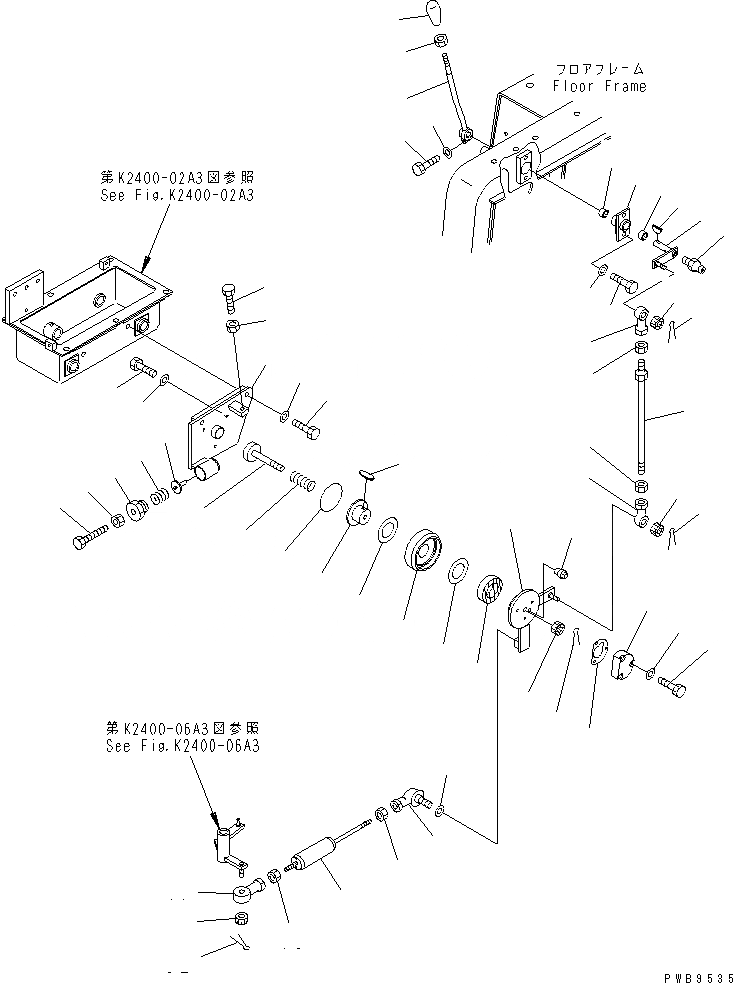 フロアフレーム
Floor Frame

第K2400-02A3図参照
See Fig.K2400-02A3

第K2400-06A3図参照
See Fig.K2400-06A3

PWB9535