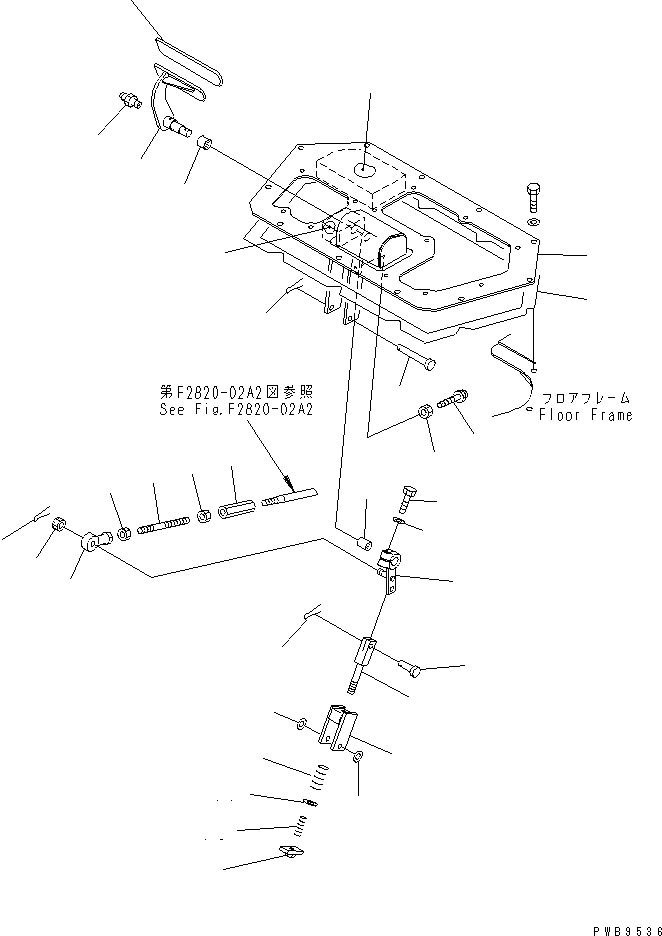 第F2820-02A2図参照
See Fig.F2820-02A2

フロアフレーム
Floor Frame

PWB9536