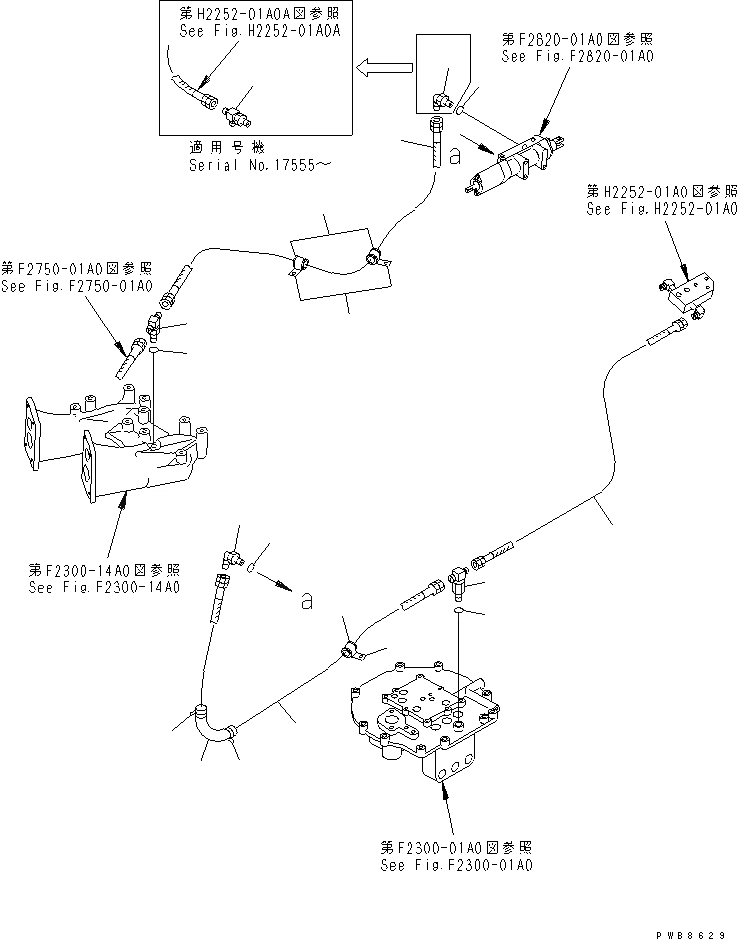 第H2252-01A0A図参照
See Fig.H2252-01A0A

適用号機
Serial No.17555～

第F2620-01A0図参照
See Fig.F2820-01A0

a

第H2252-01A0図参照
See Fig.H2252-01A0

第F2750-01A0図参照
See Fig.F2750-01A0

第F2300-14A0図参照
See Fig.F2300-14A0

a

第F2300-01A0図参照
See Fig.F2300-01A0

PWB8629