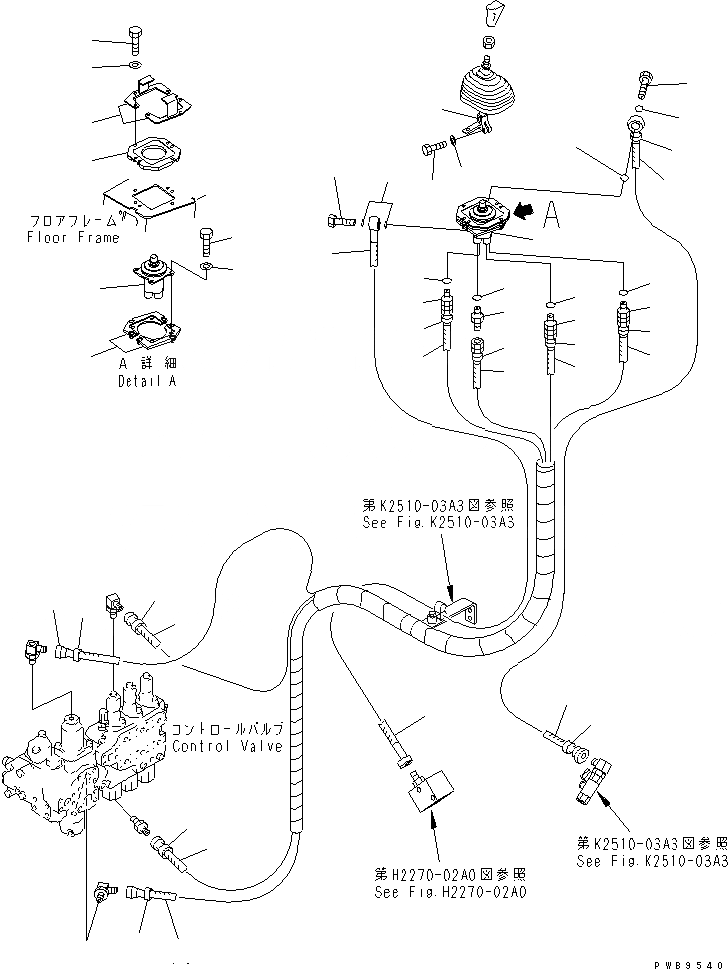 フロアフレーム
Floor Frame

A 詳細
Detail A

A

第K2510-03A3図参照
See Fig.K2510-03A3

コントロールバルブ
Control Valve

第H2270-02A0図参照
See Fig.H2270-02A0

第K2510-03A3図参照
See Fig.K2510-03A3

PWB9540