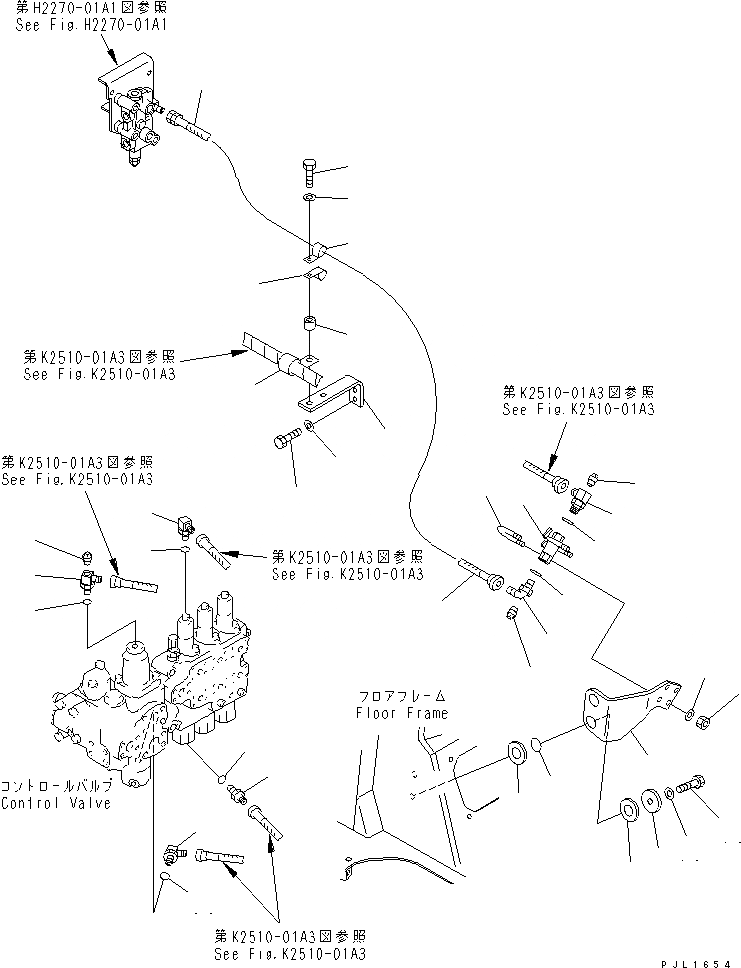 第H2270-01A1図参照
See Fig.H2270-01A1

第K2510-01A3図参照
See Fig.K2510-01A3

第K2510-01A3図参照
See Fig.K2510-01A3

第K2510-01A3図参照
See Fig.K2510-01A3

第K2510-01A3図参照
See Fig.K2510-01A3

フロアフレーム
Floor Frame

コントロールバルブ
Control Valve

第K2510-01A3図参照
See Fig.K2510-01A3

PJL1654