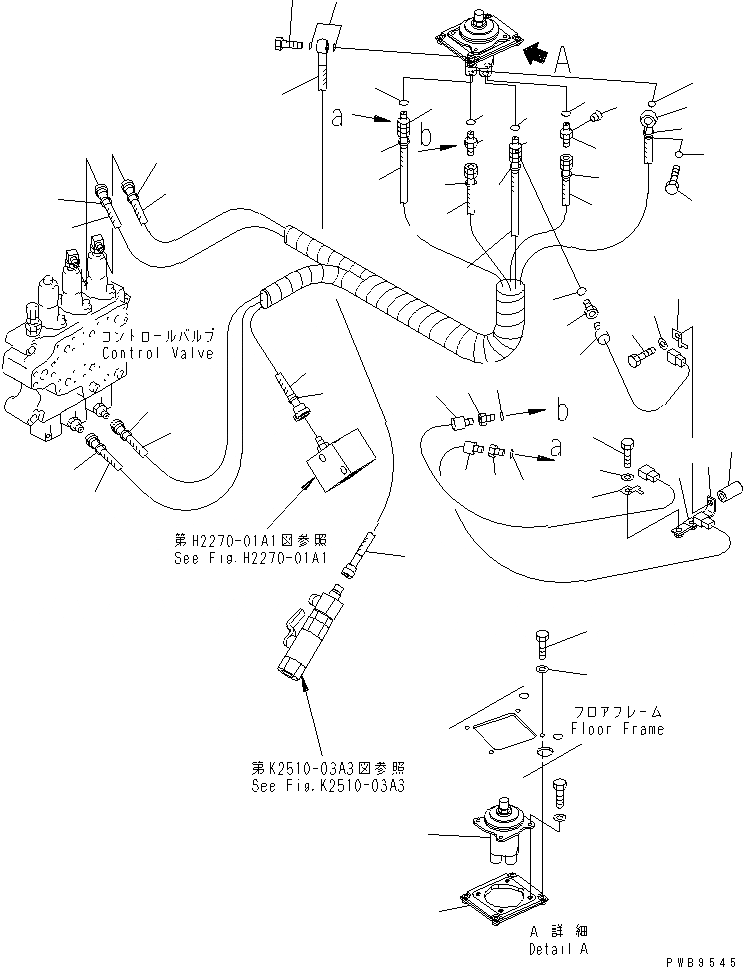 A
a
b
コントロールバルブ
Control Valve
b
a
第H2270-01A1図参照
See Fig.H2270-01A1
フロアフレーム
Floor Frame
第K2510-03A3図参照
See Fig.K2510-03A3
A 詳細
Detail A
PWB9545