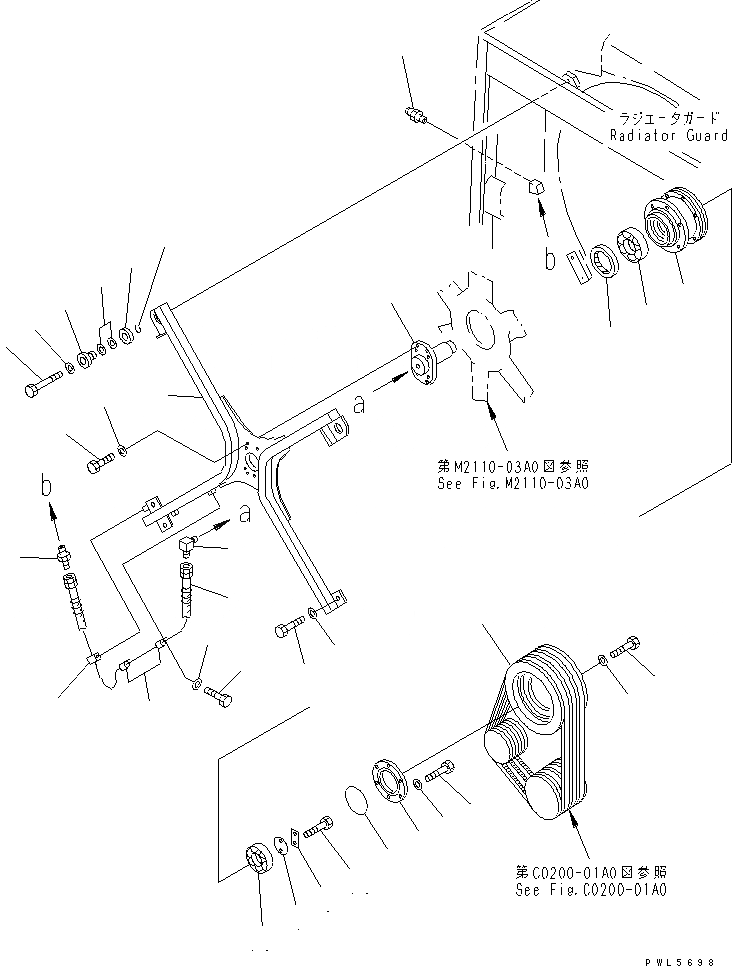 ラジエータガード
Radiator Guard

b

a

第M2110-03A0図参照
See Fig.M2110-03A0

b

a

第C0200-01A0図参照
See Fig.C0200-01A0

PWL5698