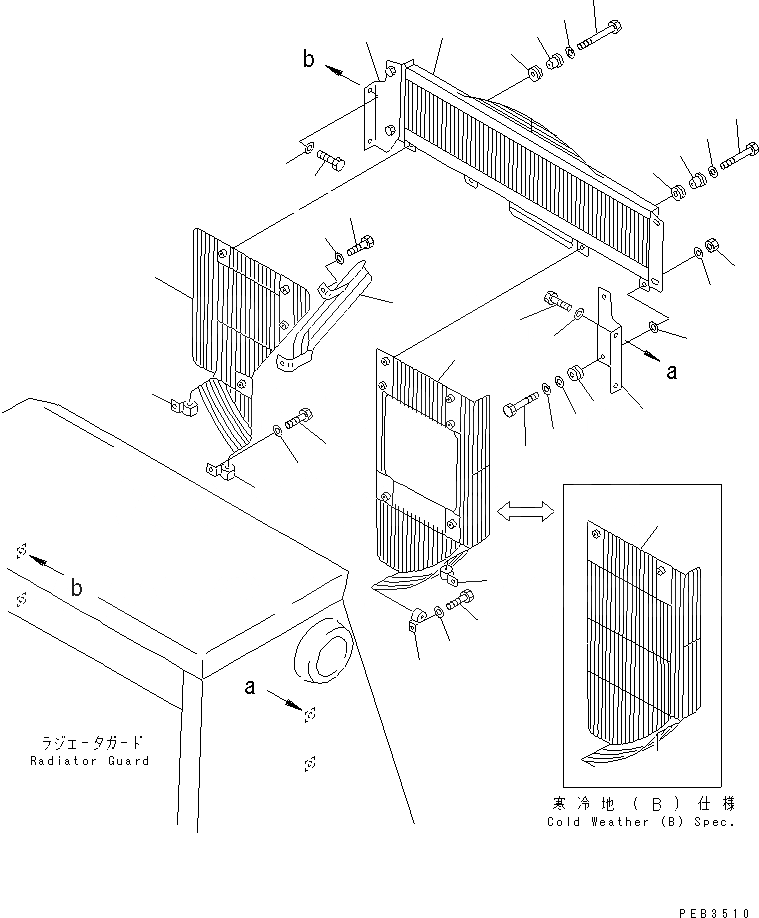 b

a

b

a

ラジエータガード
Radiator Guard

寒冷地（B）仕様
Cold Weather (B) Spec.

PEB3510