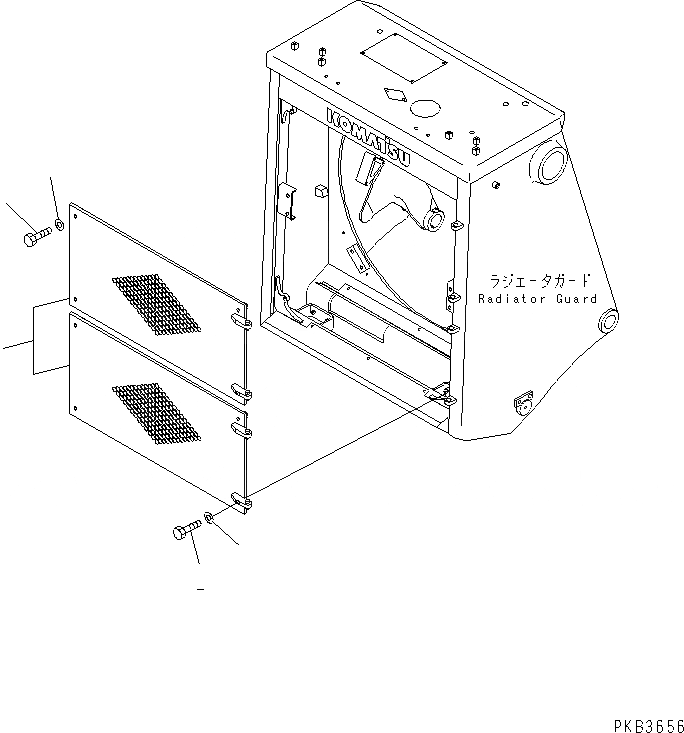 KOMATSU

ラジエータガード
Radiator Guard

PKB3656