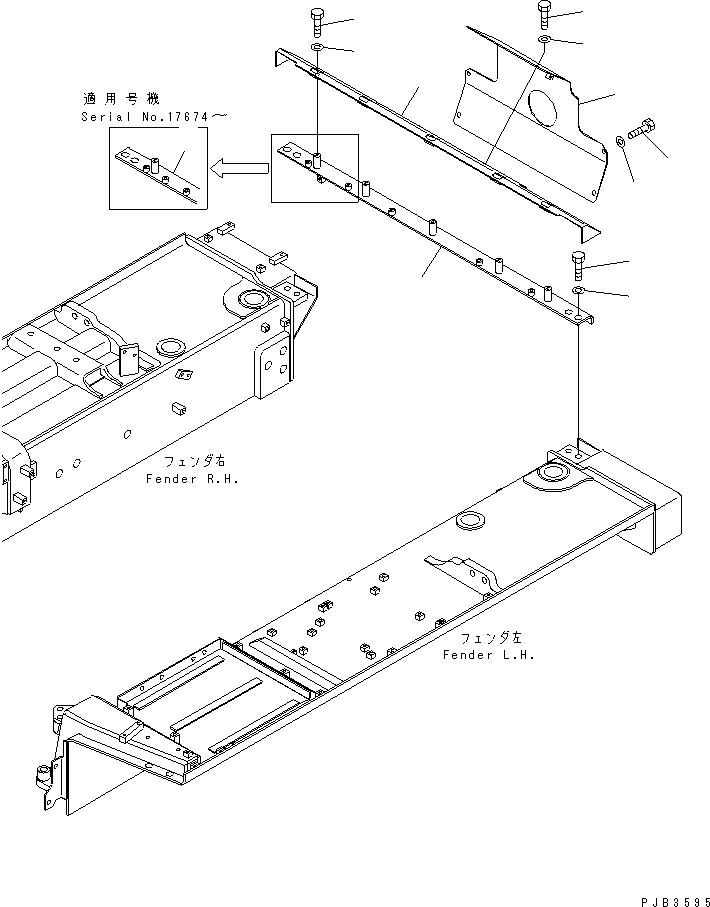 適用号機
Serial No.17674～

フェンダ右
Fender R.H.

フェンダ左
Fender L.H.

PJB3595